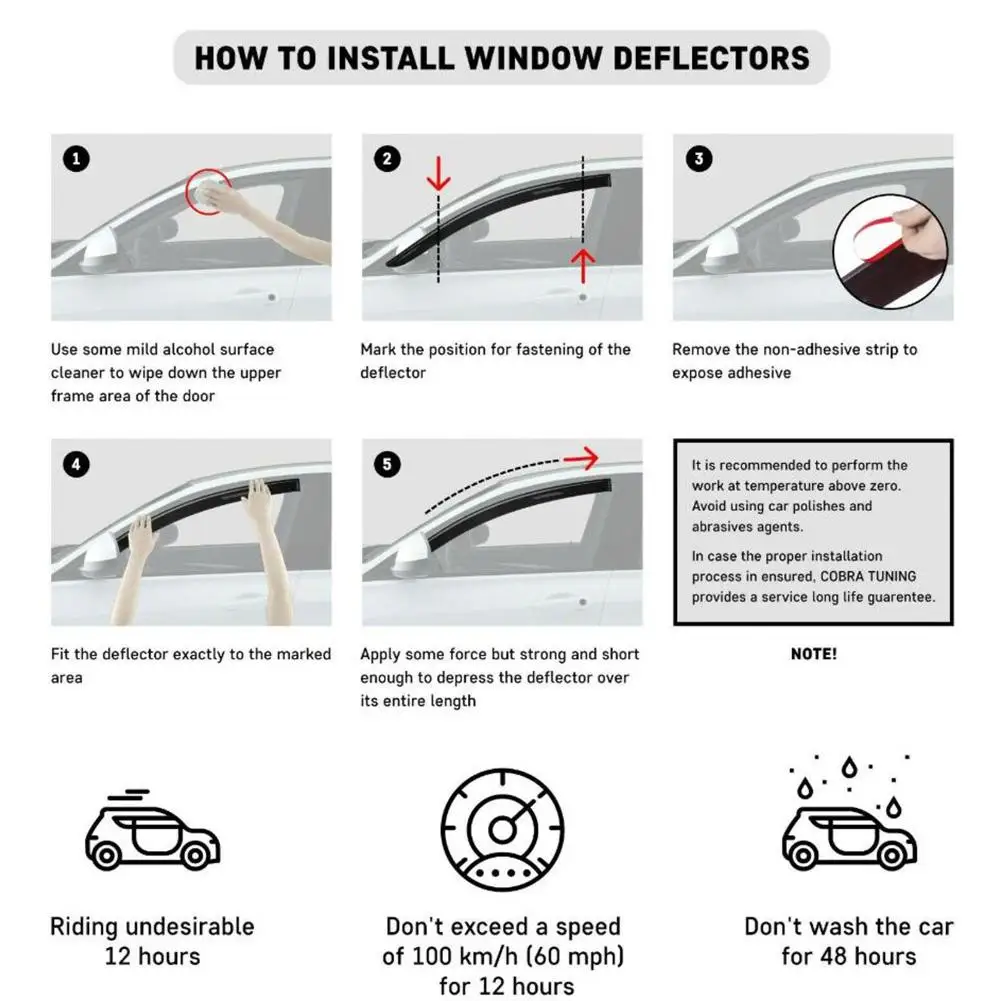 HOW TO INSTALL WINDOW DEFLECTORS

1

Use some mild alcohol surface cleaner to wipe down the upper frame area of the door

2

Mark the position for fastening of the deflector

3

Remove the non-adhesive strip to expose adhesive

4

Fit the deflector exactly to the marked area

5

Apply some force but strong and short enough to depress the deflector over its entire length

It is recommended to perform the work at temperature above zero. Avoid using car polishes and abrasives agents.

In case the proper installation process in ensured, COBRA TUNING provides a service long life guarentee.

NOTE!

Riding undesirable 12 hours

Don't exceed a speed of 100 km/h (60 mph) for 12 hours

Don't wash the car for 48 hours