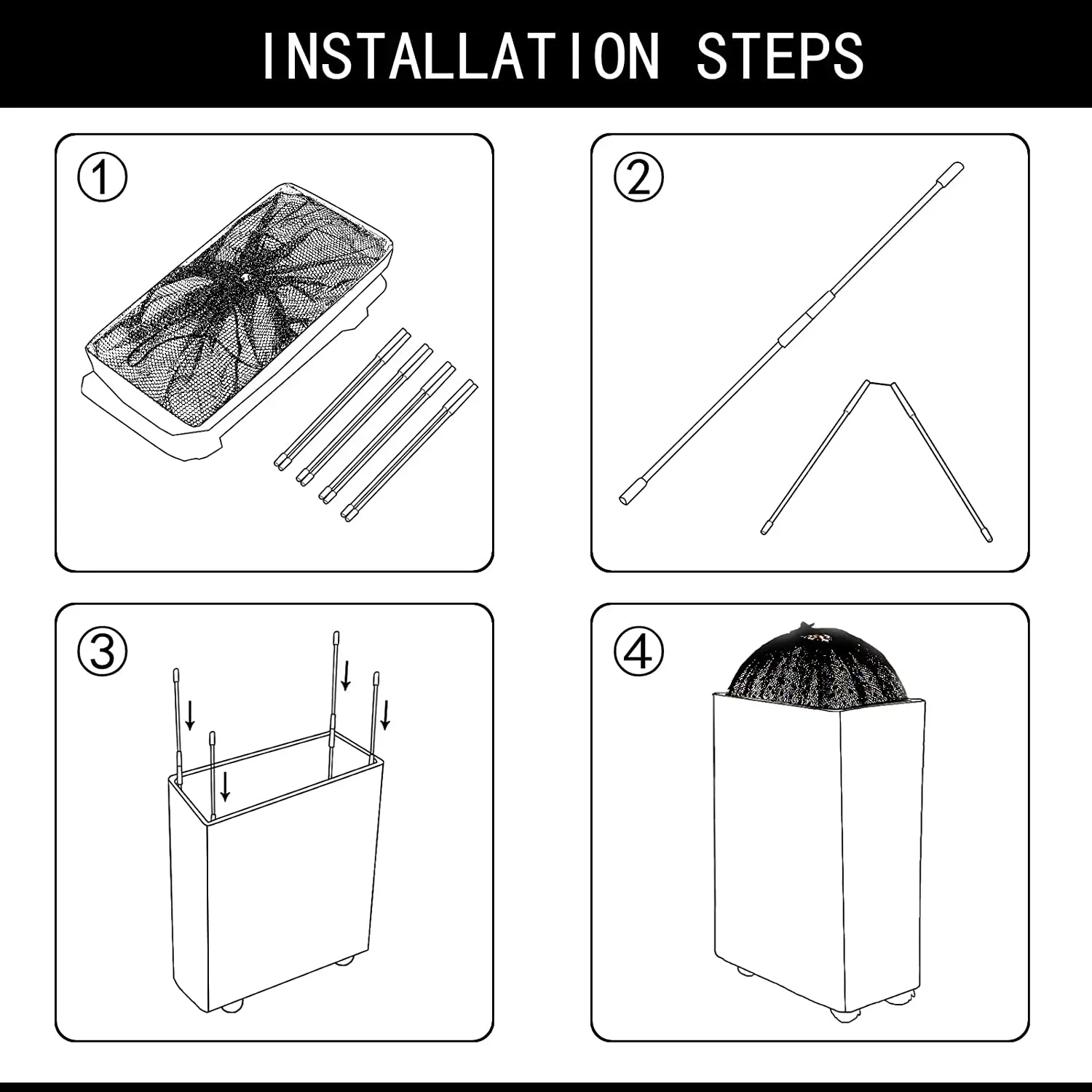 INSTALLATION STEPS

①

②

③

④