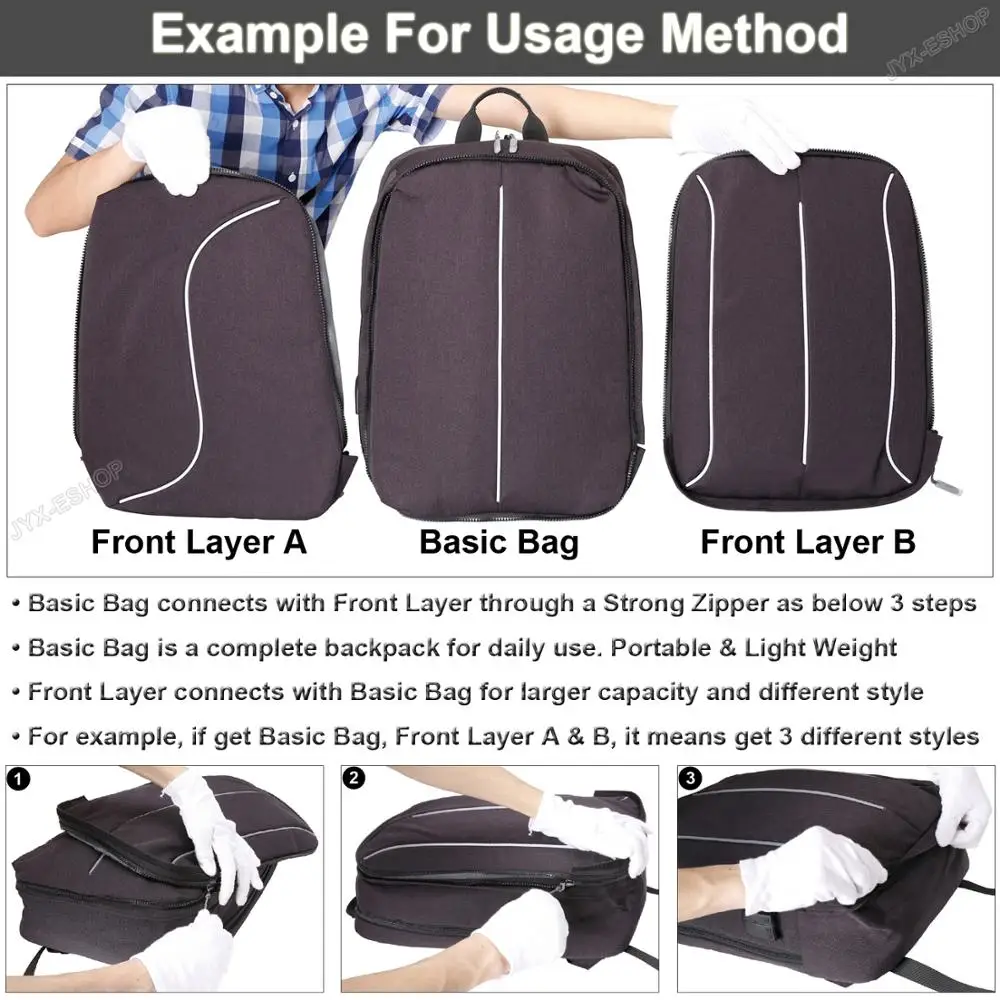 Example For Usage Method

JYX-ESHOP

JYX-ESHOP

Front Layer A

Basic Bag

Front Layer B

• Basic Bag connects with Front Layer through a Strong Zipper as below 3 steps

• Basic Bag is a complete backpack for daily use. Portable & Light Weight

• Front Layer connects with Basic Bag for larger capacity and different style

• For example, if get Basic Bag, Front Layer A & B, it means get 3 different styles

1

2

3