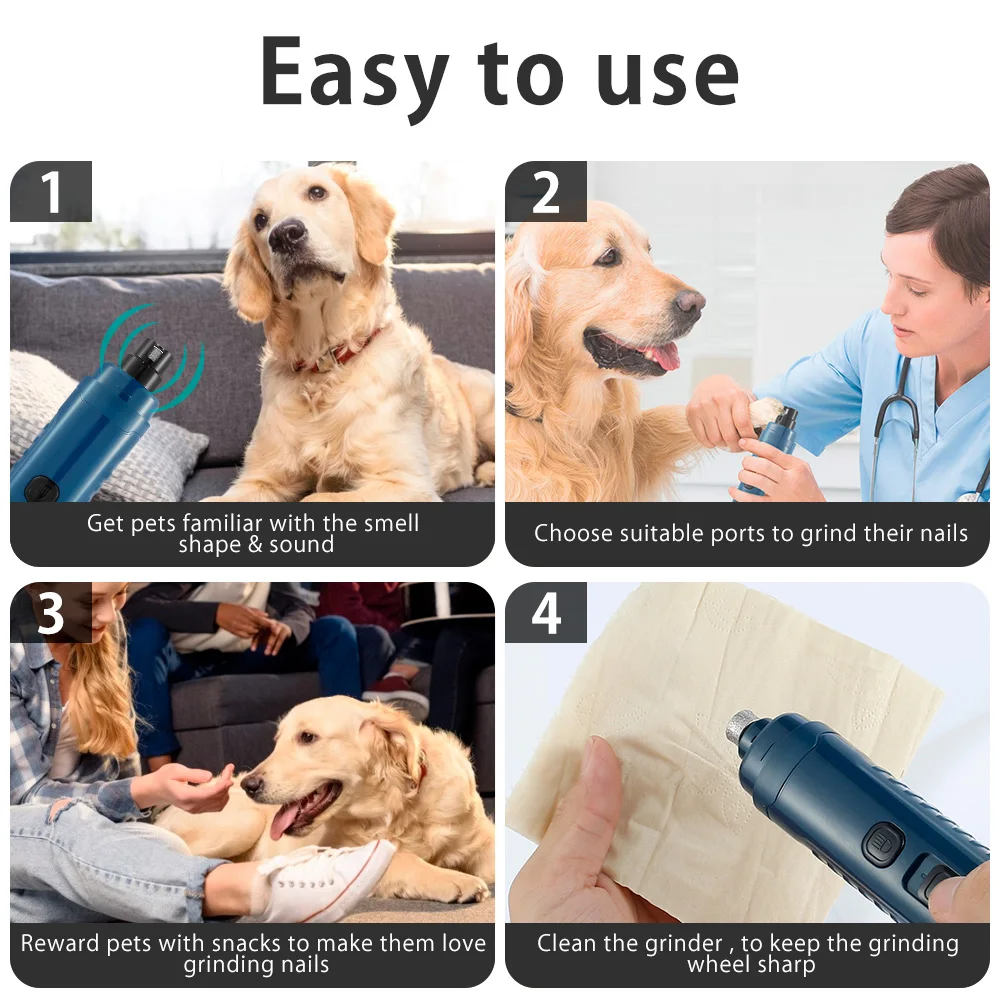 Easy to use

1

Get pets familiar with the smell shape & sound

2

Choose suitable ports to grind their nails

3

Reward pets with snacks to make them love grinding nails

4

Clean the grinder , to keep the grinding wheel sharp