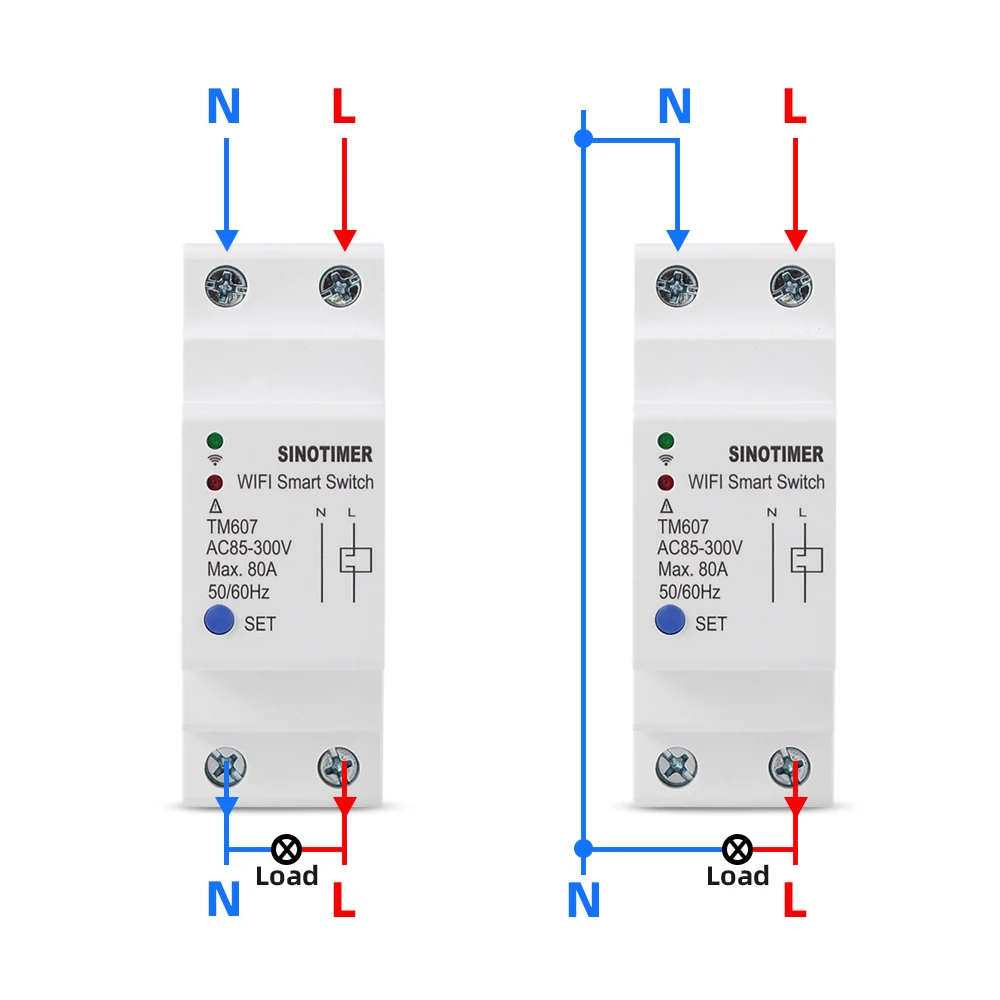 N L

SINOTIMER
WIFI Smart Switch
TM607
AC85-300V
Max. 80A
50/60Hz
SET
N L

Load
N L

N L

SINOTIMER
WIFI Smart Switch
TM607
AC85-300V
Max. 80A
50/60Hz
SET
N L

Load
N L