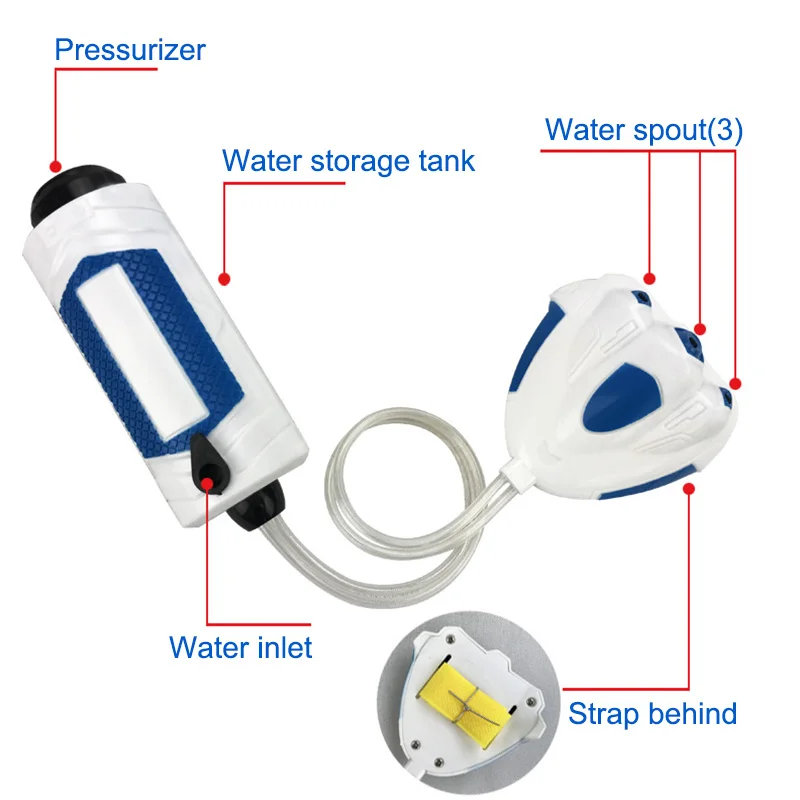 Pressurizer

Water storage tank

Water spout(3)

Water inlet

Strap behind