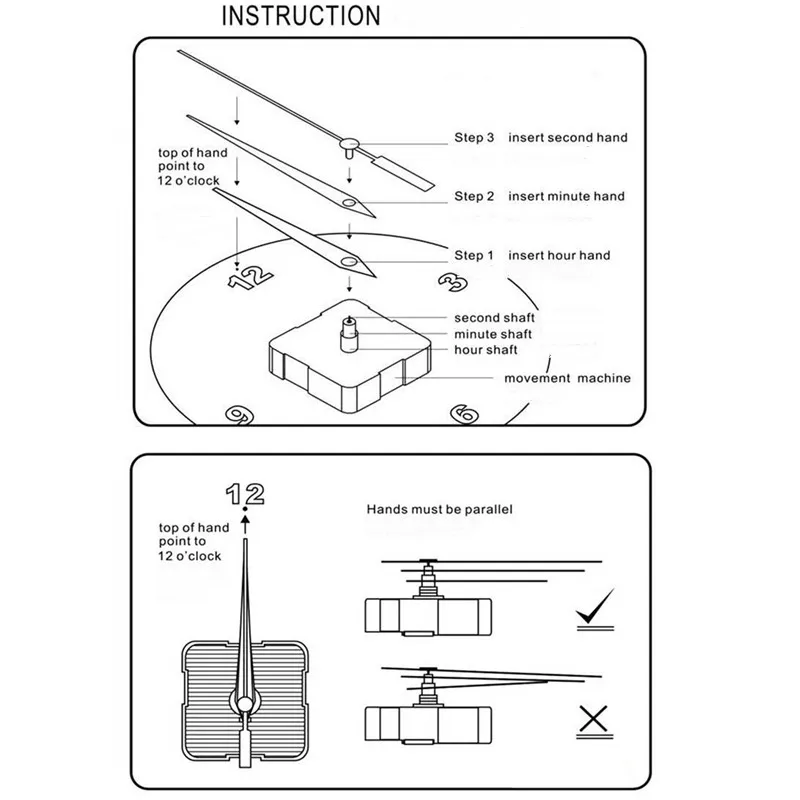 INSTRUCTION

top of hand point to 12 o'clock

Step 3 insert second hand

Step 2 insert minute hand

Step 1 insert hour hand

12

3

second shaft

minute shaft

hour shaft

movement machine

9

6

12

top of hand point to 12 o'clock

Hands must be parallel