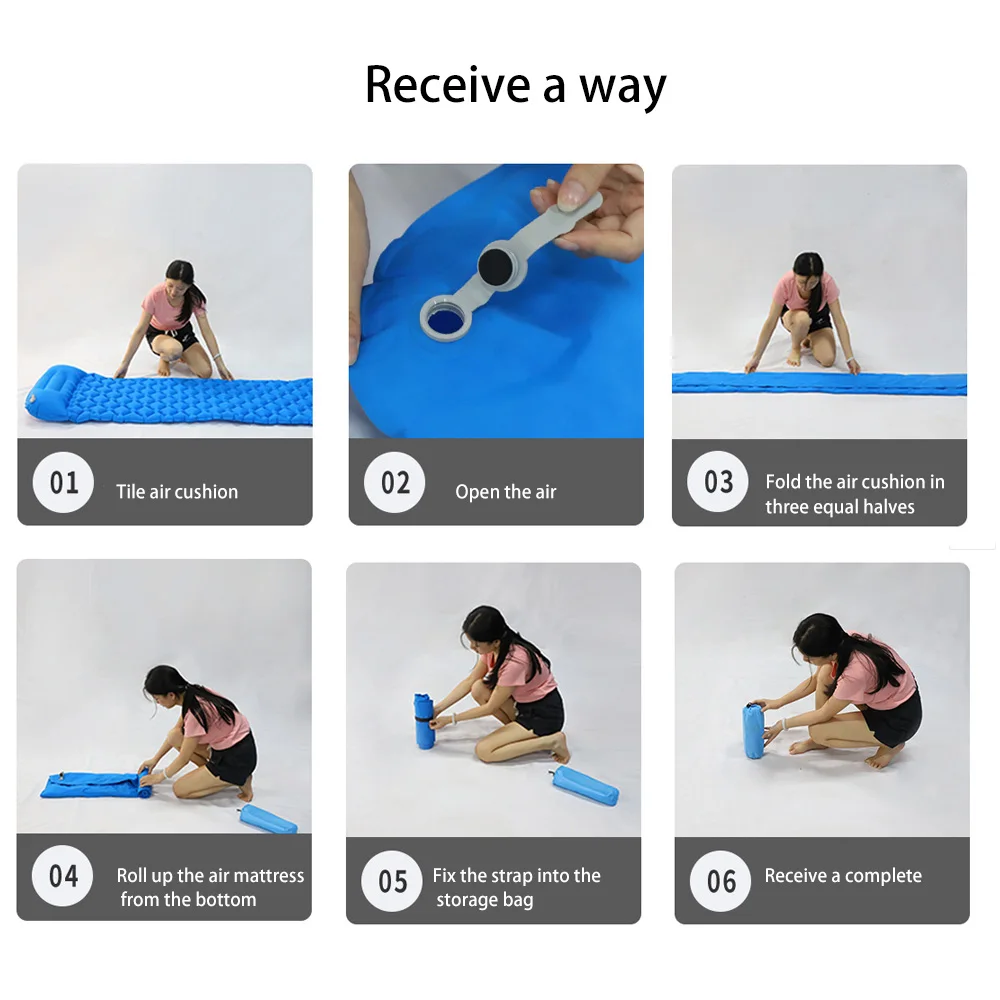 Receive a way

01 Tile air cushion

02 Open the air

03 Fold the air cushion in three equal halves

04 Roll up the air mattress from the bottom

05 Fix the strap into the storage bag

06 Receive a complete