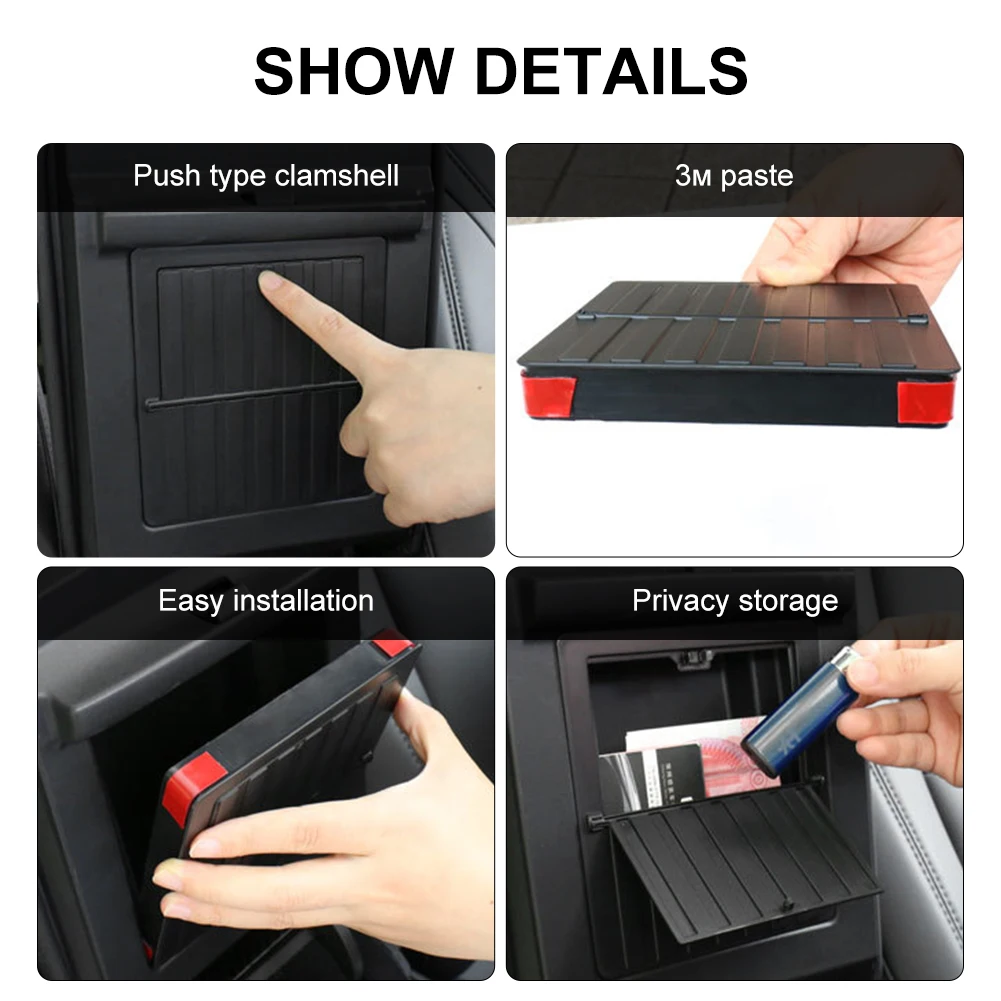 SHOW DETAILS

Push type clamshell

3м paste

Easy installation

Privacy storage