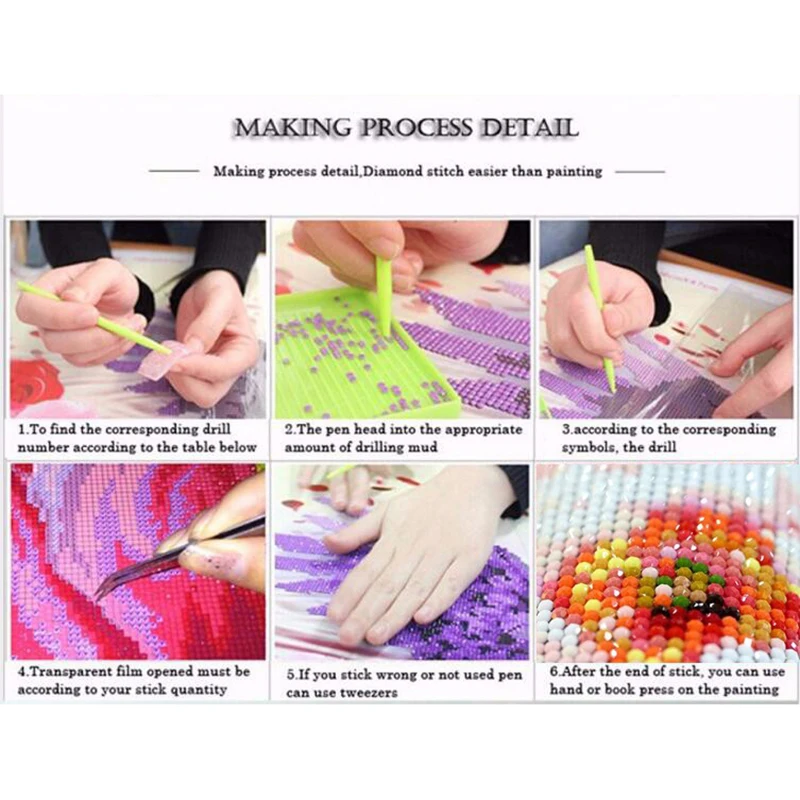 MAKING PROCESS DETAIL

Making process detail,Diamond stitch easier than painting

1.To find the corresponding drill number according to the table below

2.The pen head into the appropriate amount of drilling mud

3.according to the corresponding symbols, the drill

4.Transparent film opened must be according to your stick quantity

5.If you stick wrong or not used pen can use tweezers

6.After the end of stick, you can use hand or book press on the painting