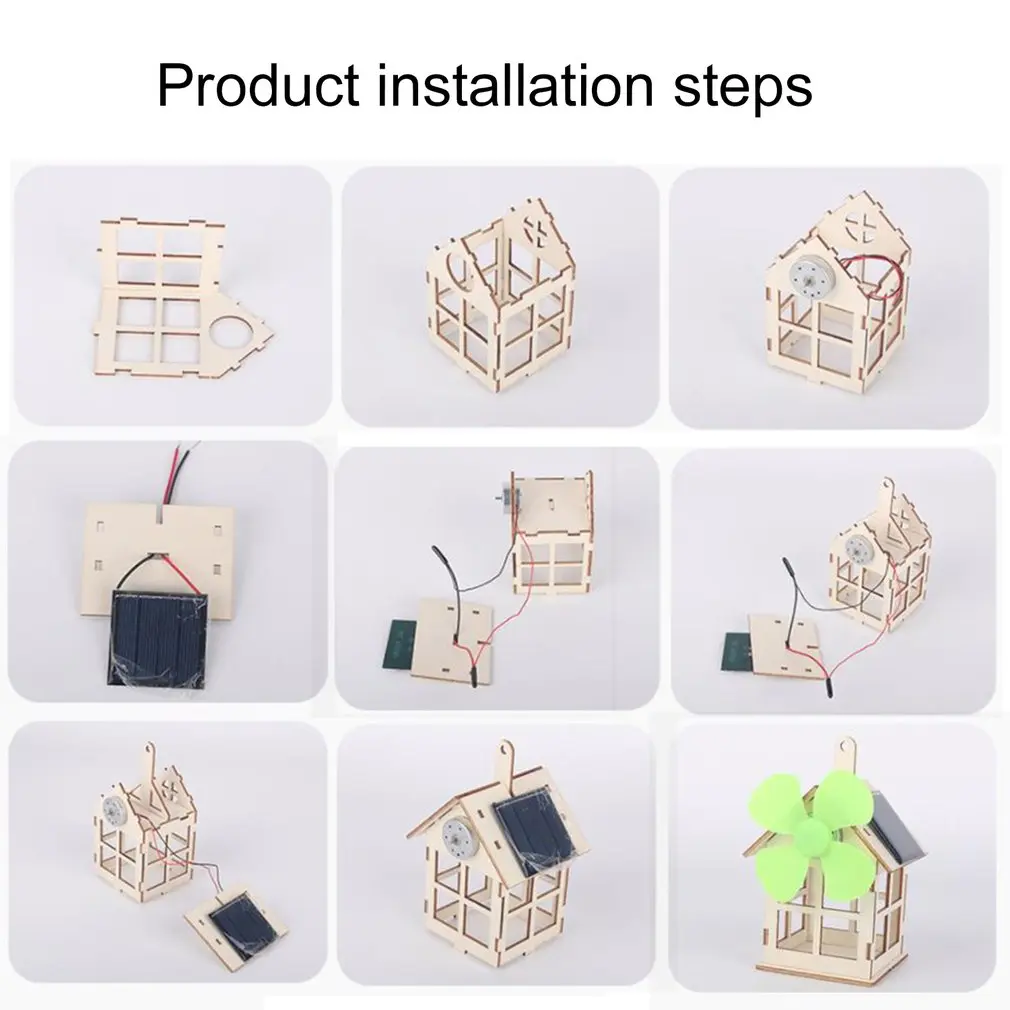 Product installation steps