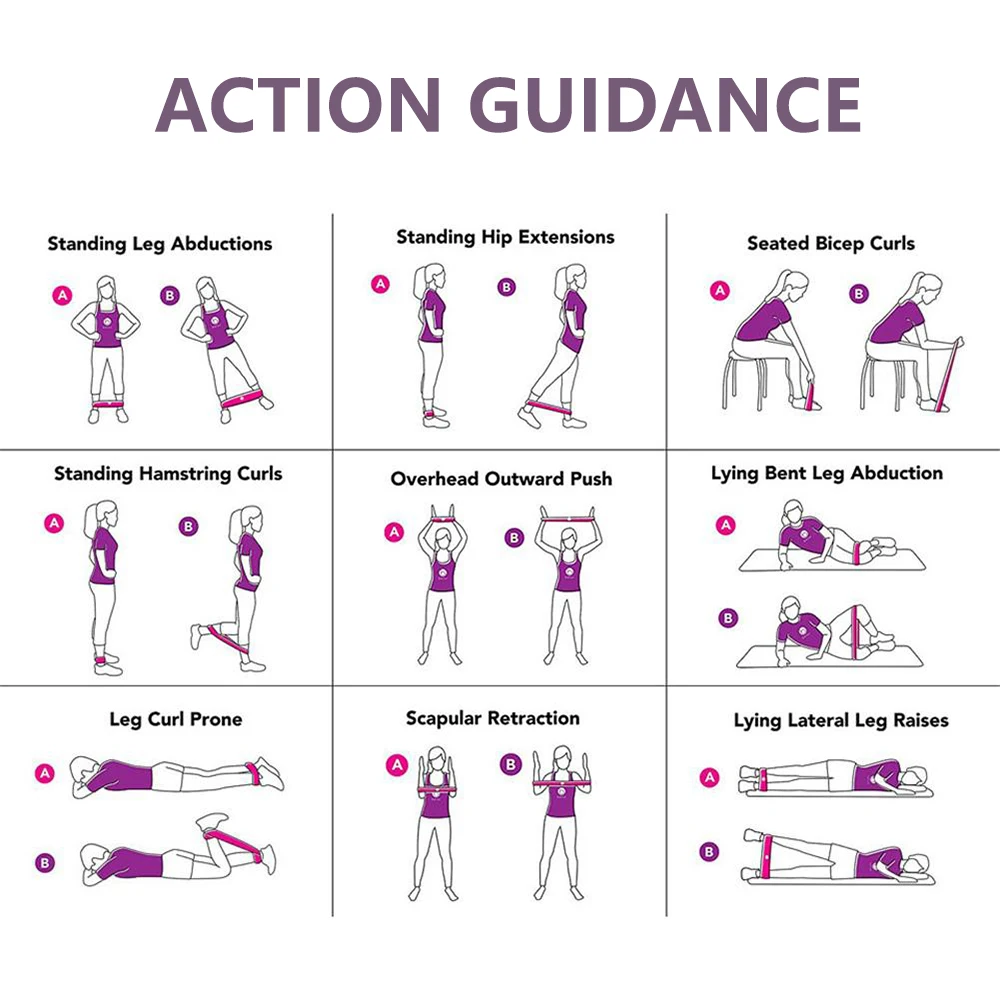 ACTION GUIDANCE

Standing Leg Abductions

A B

Standing Hip Extensions

A B

Seated Bicep Curls

A B

Standing Hamstring Curls

A B

Overhead Outward Push

A B

Lying Bent Leg Abduction

A

B

Leg Curl Prone

A

B

Scapular Retraction

A B

Lying Lateral Leg Raises

A

B