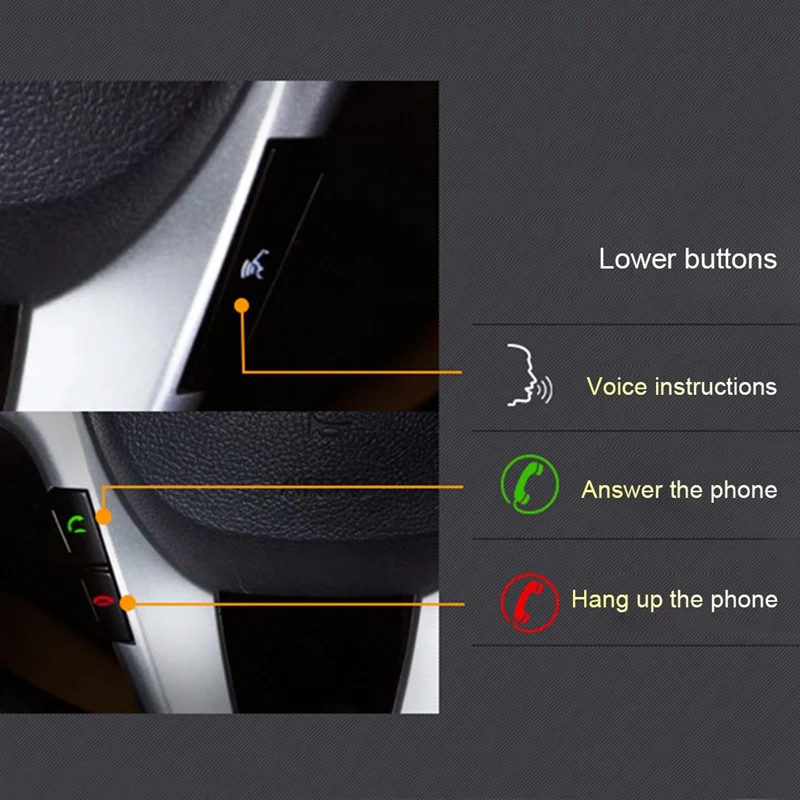 Lower buttons

Voice instructions

Answer the phone

Hang up the phone