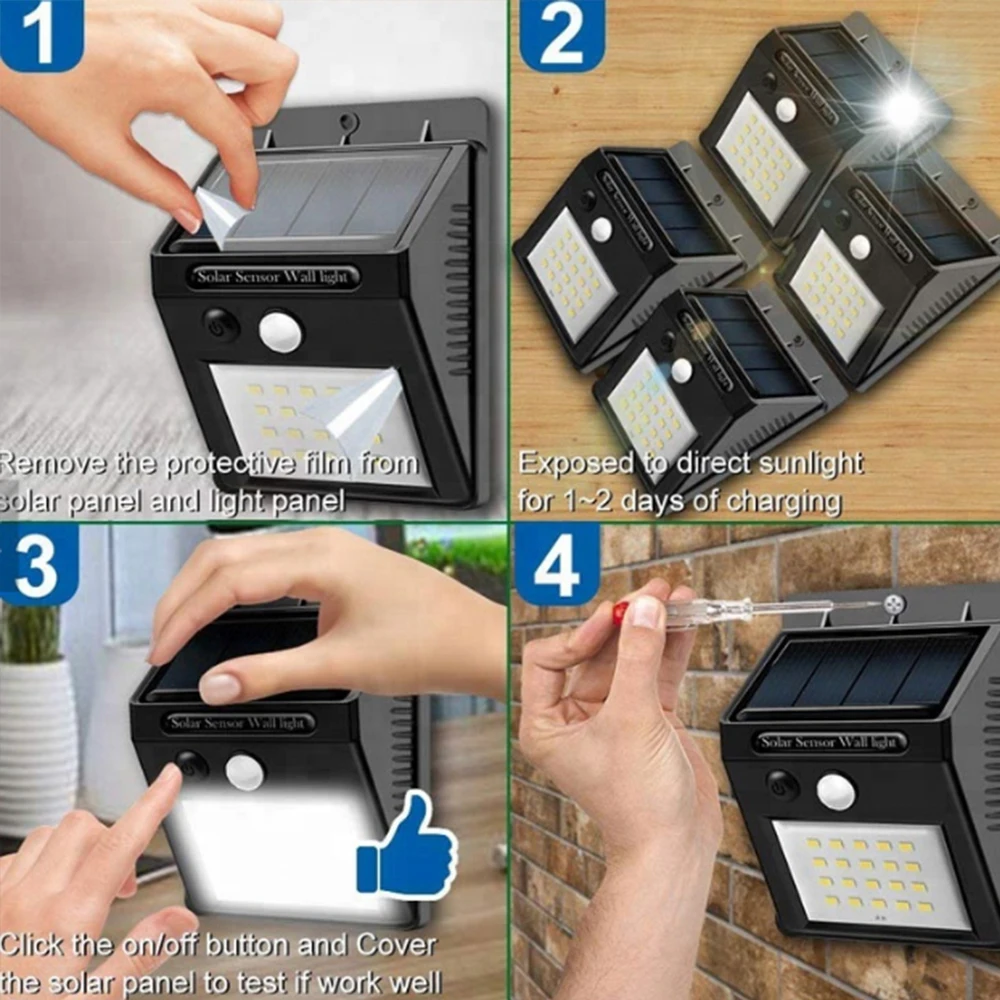 1

Solar Sensor Wall light

Remove the protective film from solar panel and light panel

2

Exposed to direct sunlight for 1~2 days of charging

3

Solar Sensor Wall light

Click the on/off button and Cover the solar panel to test if work well

4

Solar Sensor Wall light