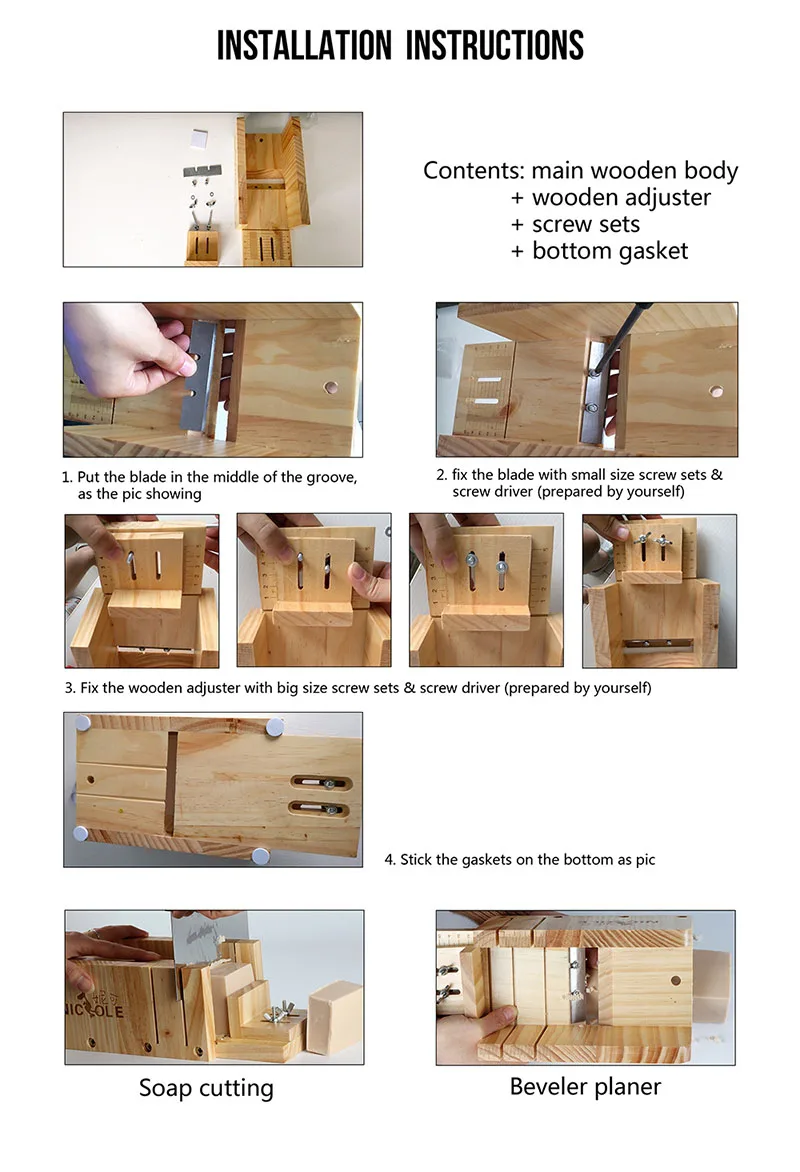 INSTALLATION INSTRUCTIONS

Contents: main wooden body
+ wooden adjuster
+ screw sets
+ bottom gasket

1. Put the blade in the middle of the groove, as the pic showing

2. fix the blade with small size screw sets & screw driver (prepared by yourself)

3. Fix the wooden adjuster with big size screw sets & screw driver (prepared by yourself)

4. Stick the gaskets on the bottom as pic

NICOLE

Soap cutting

Beveler planer