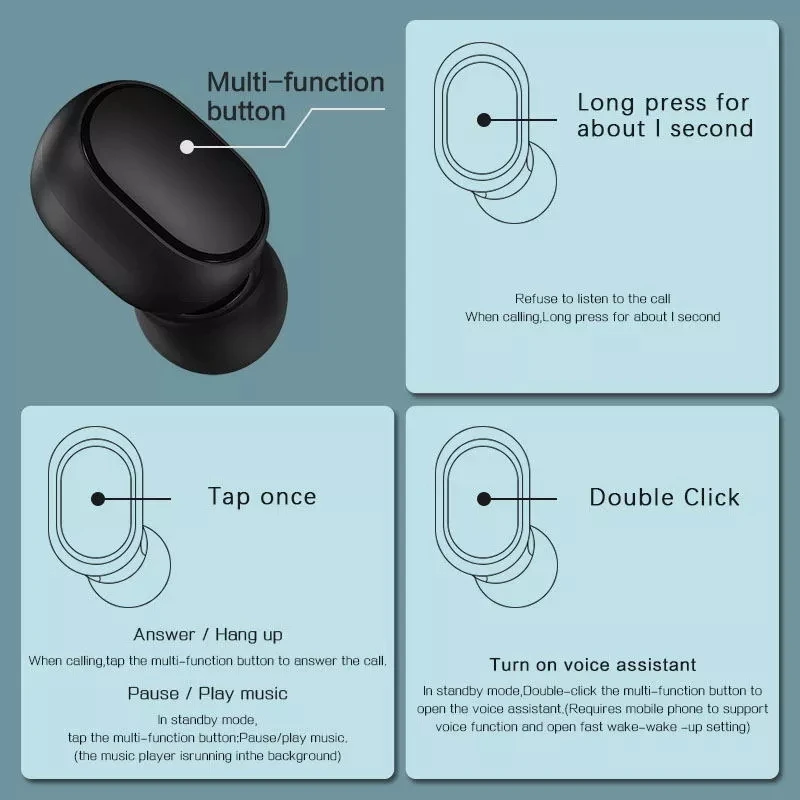 Multi-function button

Long press for about I second

Refuse to listen to the call
When calling,Long press for about I second

Tap once

Answer / Hang up
When calling,tap the multi-function button to answer the call.

Pause / Play music
In standby mode,
tap the multi-function button:Pause/play music.
(the music player isrunning inthe background)

Double Click

Turn on voice assistant
In standby mode,Double-click the multi-function button to open the voice assistant.(Requires mobile phone to support voice function and open fast wake-wake -up setting)