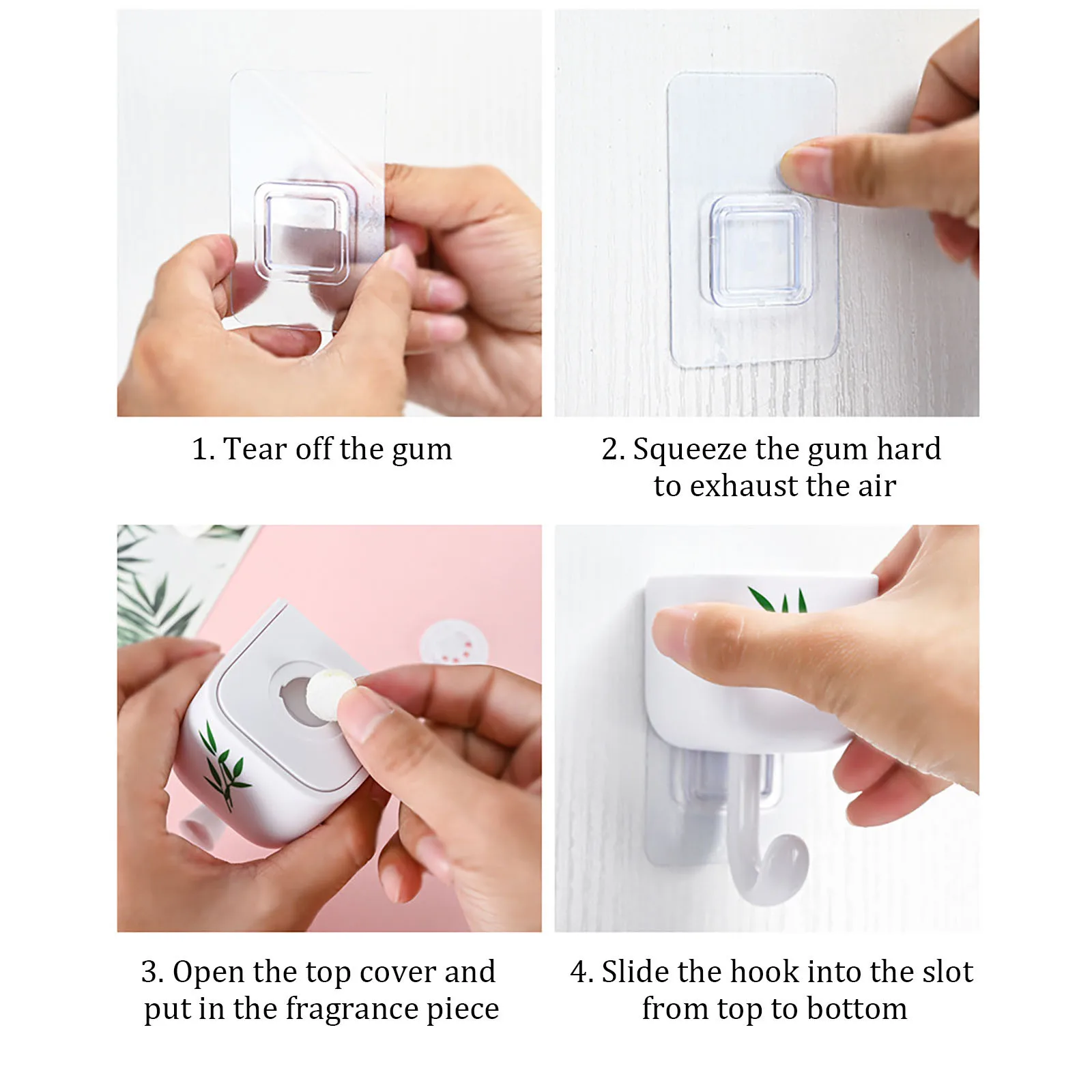 1. Tear off the gum

2. Squeeze the gum hard to exhaust the air

3. Open the top cover and put in the fragrance piece

4. Slide the hook into the slot from top to bottom