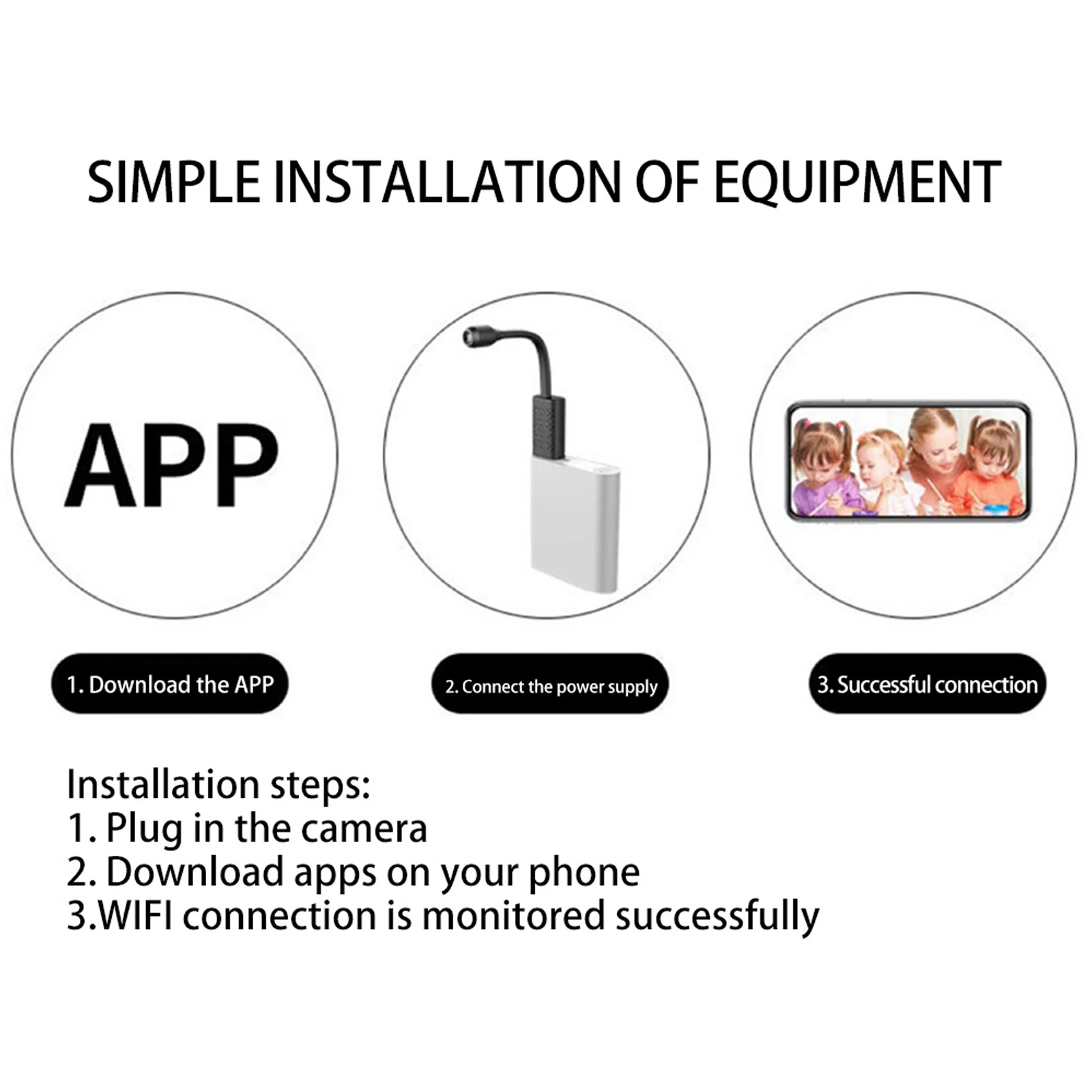 SIMPLE INSTALLATION OF EQUIPMENT

APP

1. Download the APP

2. Connect the power supply

3. Successful connection

Installation steps:
1. Plug in the camera
2. Download apps on your phone
3.WIFI connection is monitored successfully