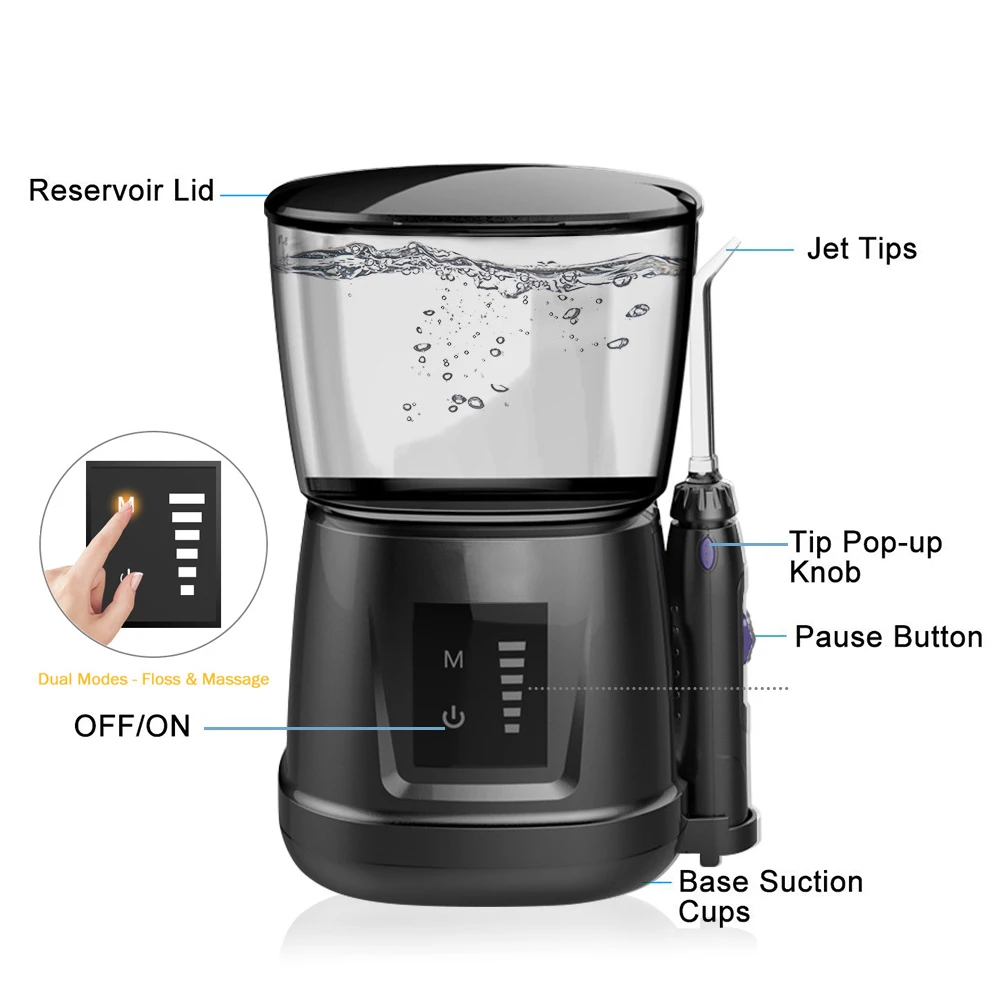 Reservoir Lid

Jet Tips

M

Dual Modes - Floss & Massage

Tip Pop-up Knob

Pause Button

M

OFF/ON

Base Suction Cups