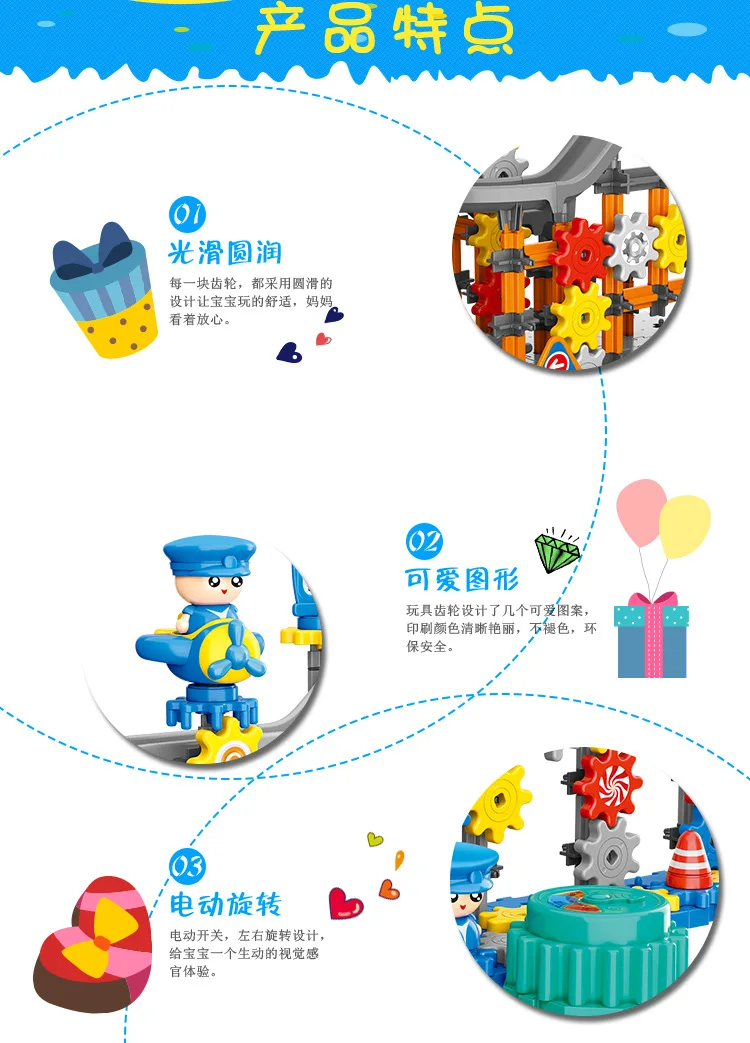 产品特点

01
光滑圆润
每一块齿轮，都采用圆滑的设计让宝宝玩的舒适，妈妈看着放心。

02
可爱图形
玩具齿轮设计了几个可爱图案，印刷颜色清晰艳丽，不褪色，环保安全。

03
电动旋转
电动开关，左右旋转设计，给宝宝一个生动的视觉感官体验。