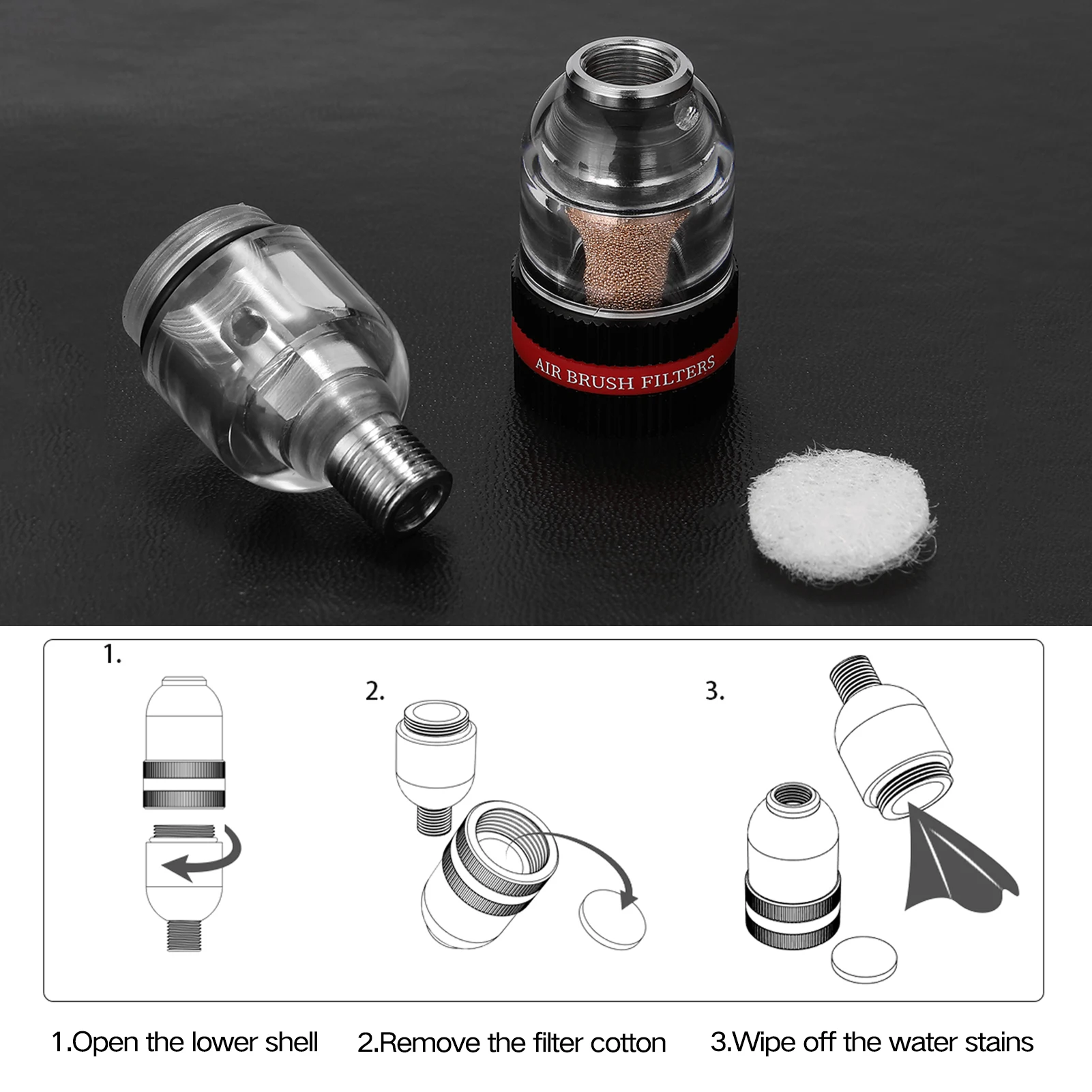 AIR BRUSH FILTERS

1.

2.

3.

1.Open the lower shell

2.Remove the filter cotton

3.Wipe off the water stains