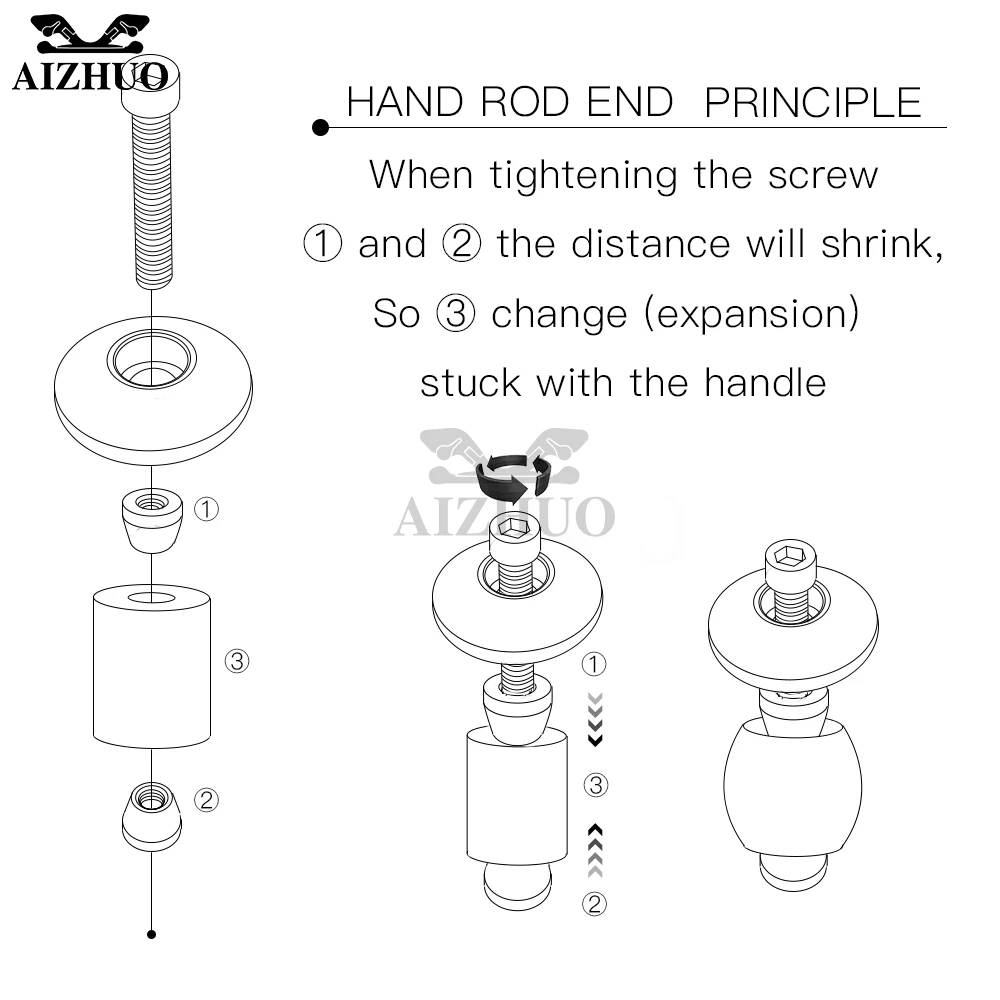 AIZHUO

HAND ROD END PRINCIPLE

When tightening the screw
① and ② the distance will shrink,
So ③ change (expansion)
stuck with the handle

①
③
②

AIZHUO

①
③
②