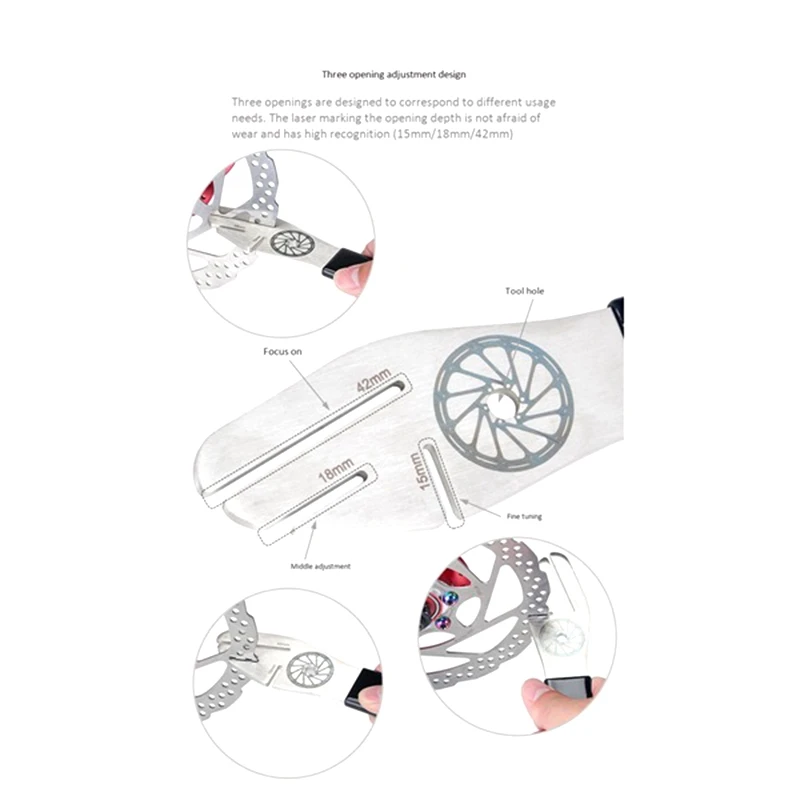 Three opening adjustment design

Three openings are designed to correspond to different usage needs. The laser marking the opening depth is not afraid of wear and has high recognition (15mm/18mm/42mm)

Tool hole

Focus on

42mm

18mm

15mm

Fine tuning

Middle adjustment