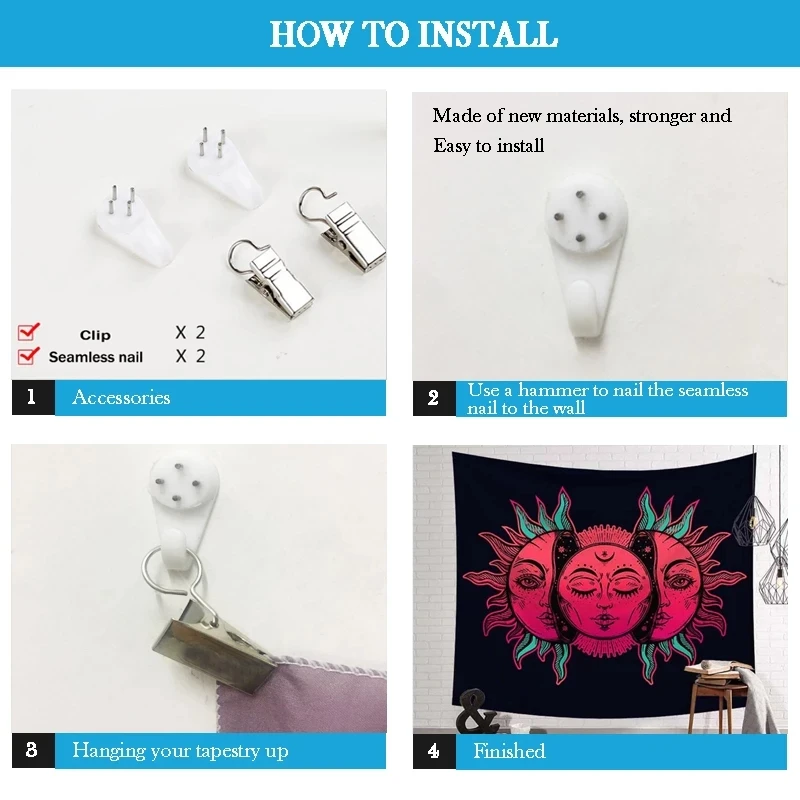 HOW TO INSTALL

Clip X 2
Seamless nail X 2

1 Accessories

Made of new materials, stronger and Easy to install

2 Use a hammer to nail the seamless nail to the wall

3 Hanging your tapestry up

&

4 Finished