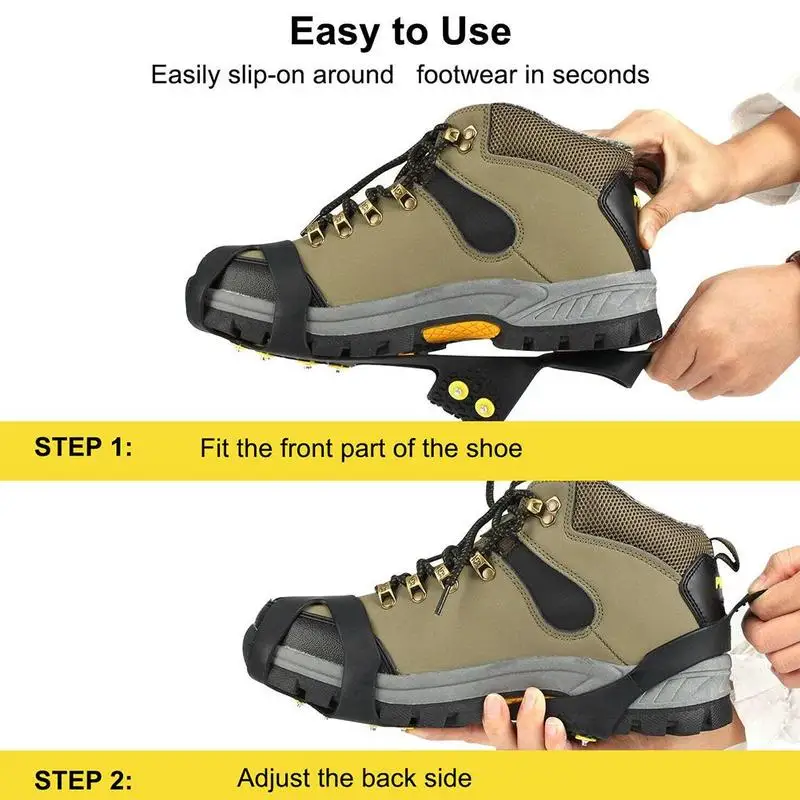 Easy to Use

Easily slip-on around footwear in seconds

STEP 1: Fit the front part of the shoe

STEP 2: Adjust the back side