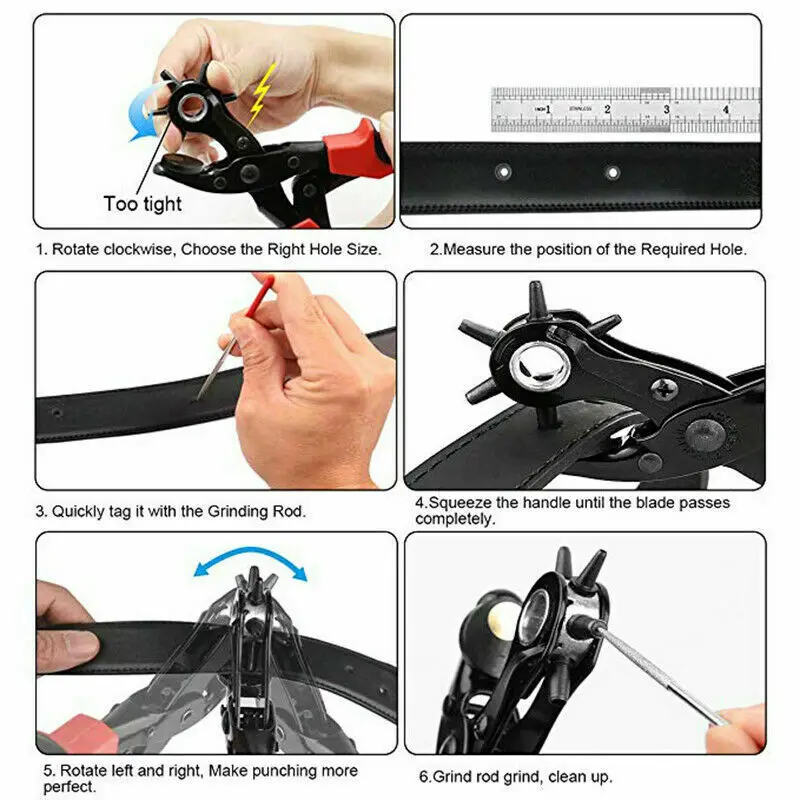 Too tight

1. Rotate clockwise, Choose the Right Hole Size.

INCH 1 STAINLESS 2 3 4

2.Measure the position of the Required Hole.

3. Quickly tag it with the Grinding Rod.

4.Squeeze the handle until the blade passes completely.

5. Rotate left and right, Make punching more perfect.

6.Grind rod grind, clean up.