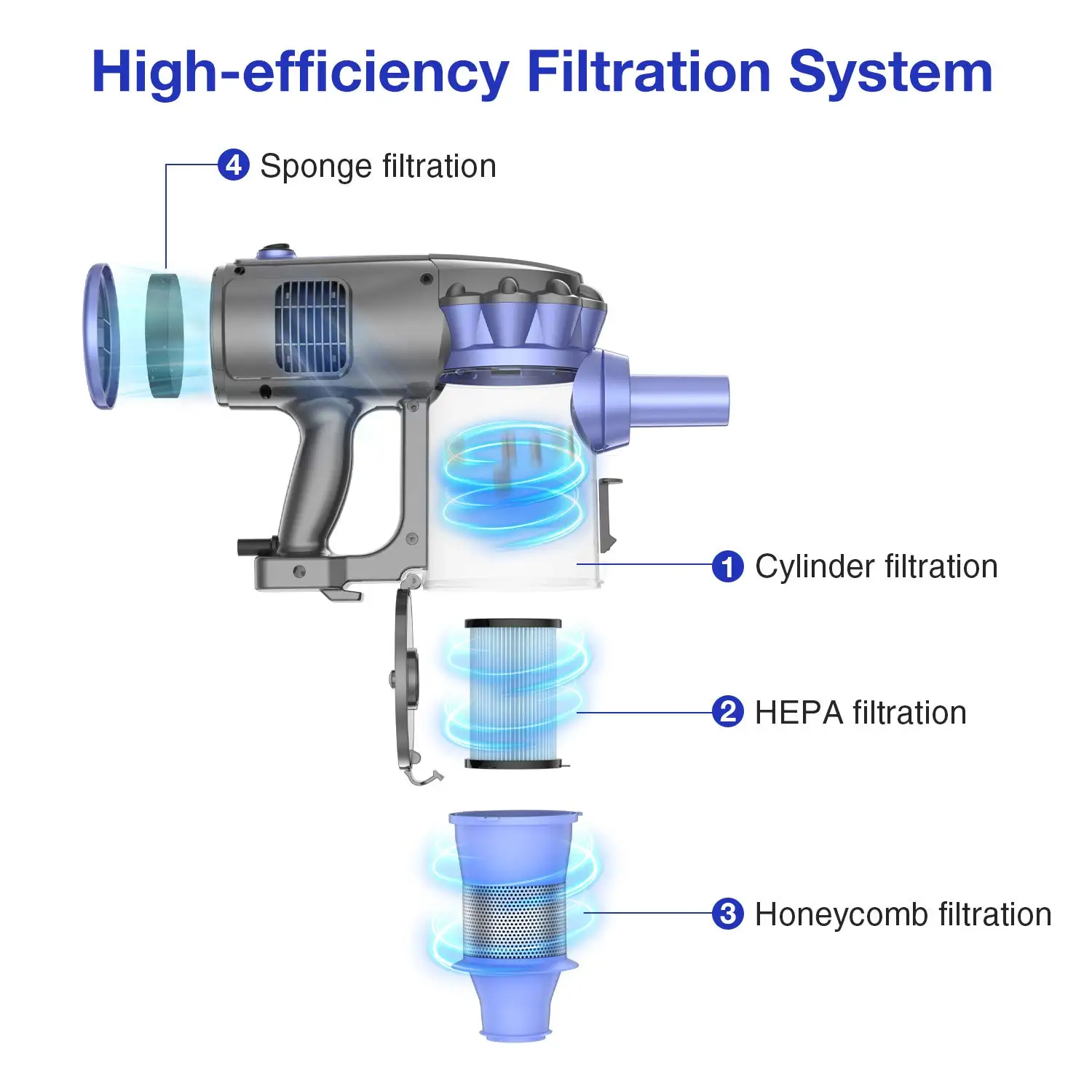 High-efficiency Filtration System

4 Sponge filtration

1 Cylinder filtration

2 HEPA filtration

3 Honeycomb filtration