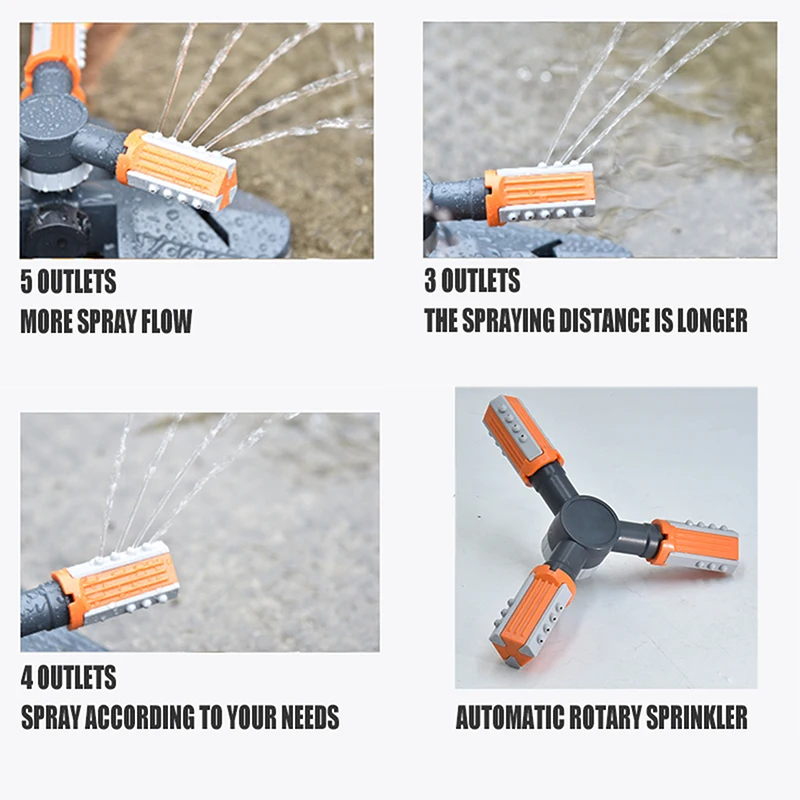 5 OUTLETS
MORE SPRAY FLOW

3 OUTLETS
THE SPRAYING DISTANCE IS LONGER

4 OUTLETS
SPRAY ACCORDING TO YOUR NEEDS

AUTOMATIC ROTARY SPRINKLER