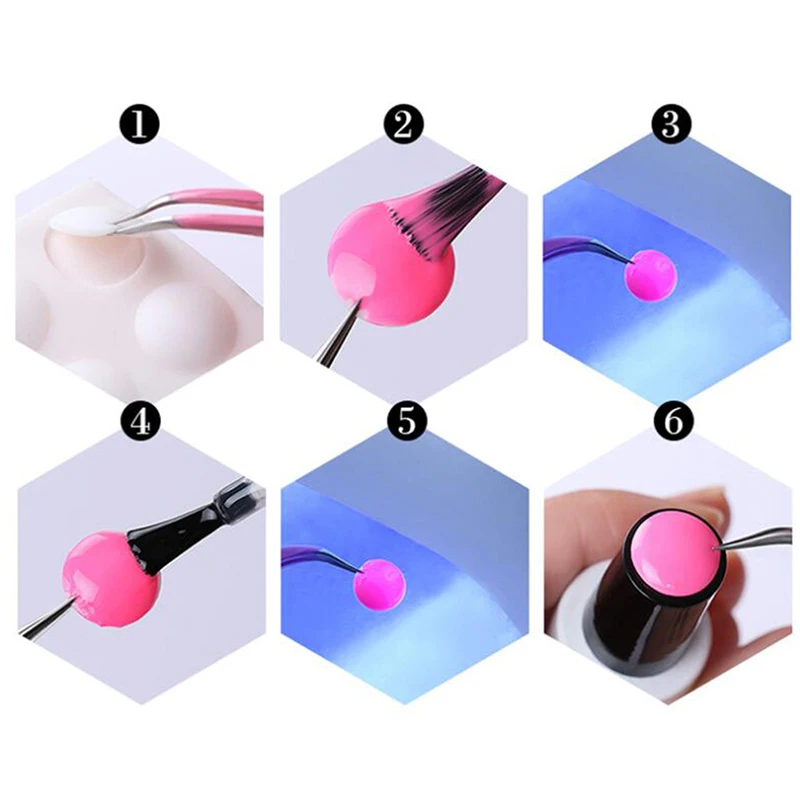 1
2
3
4
5
6