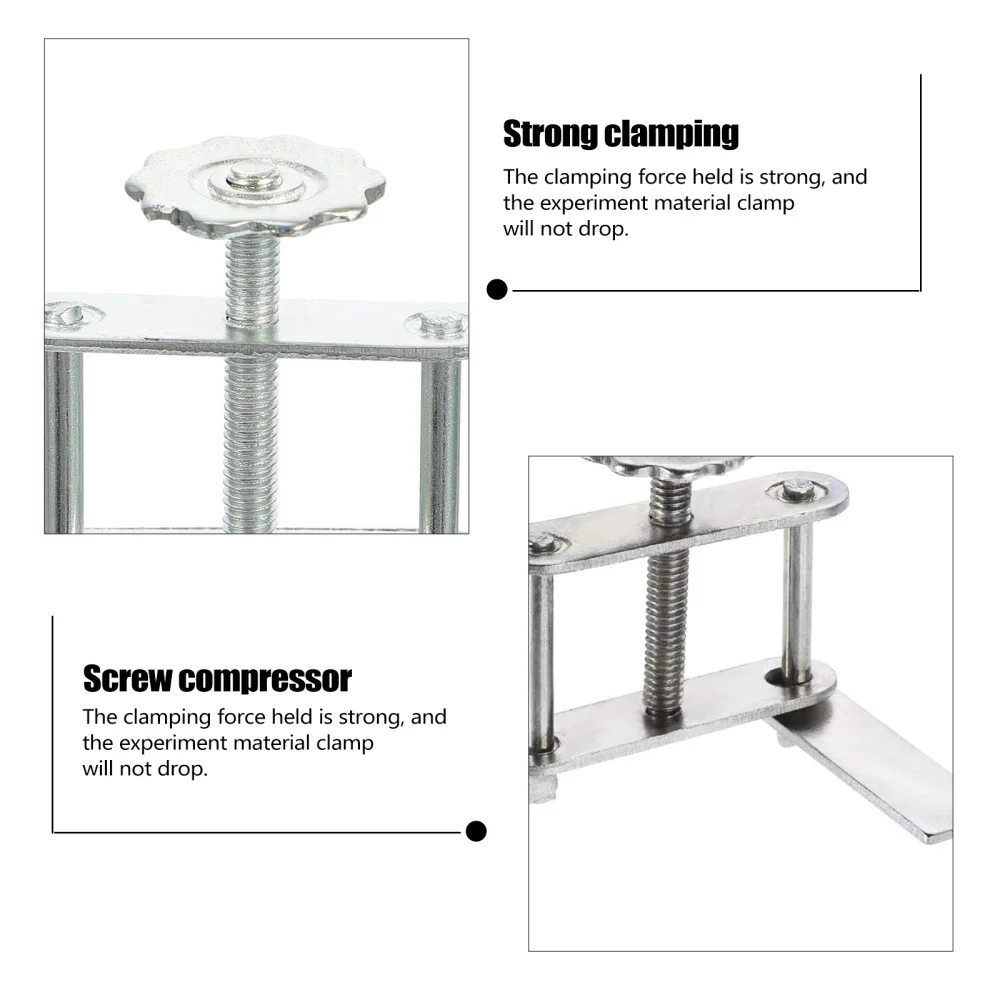 Strong clamping

The clamping force held is strong, and the experiment material clamp will not drop.

Screw compressor

The clamping force held is strong, and the experiment material clamp will not drop.