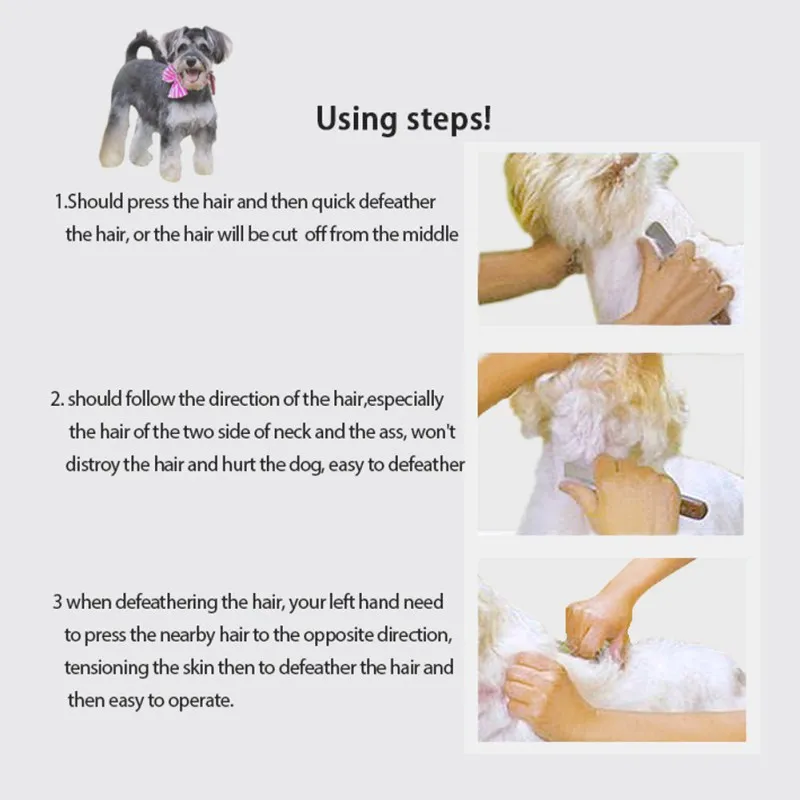 Using steps!

1.Should press the hair and then quick defeather the hair, or the hair will be cut off from the middle

2. should follow the direction of the hair,especially the hair of the two side of neck and the ass, won't distroy the hair and hurt the dog, easy to defeather

3 when defeathering the hair, your left hand need to press the nearby hair to the opposite direction, tensioning the skin then to defeather the hair and then easy to operate.