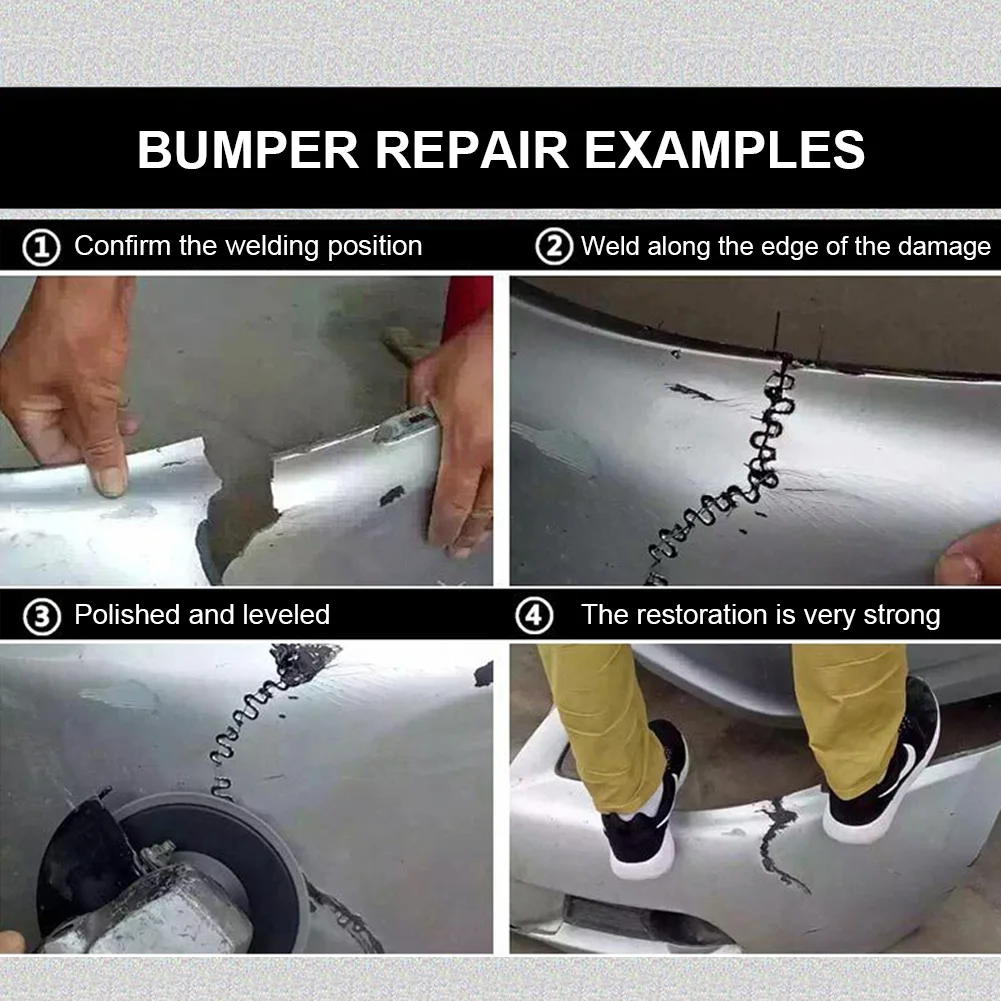 BUMPER REPAIR EXAMPLES

① Confirm the welding position

② Weld along the edge of the damage

③ Polished and leveled

④ The restoration is very strong