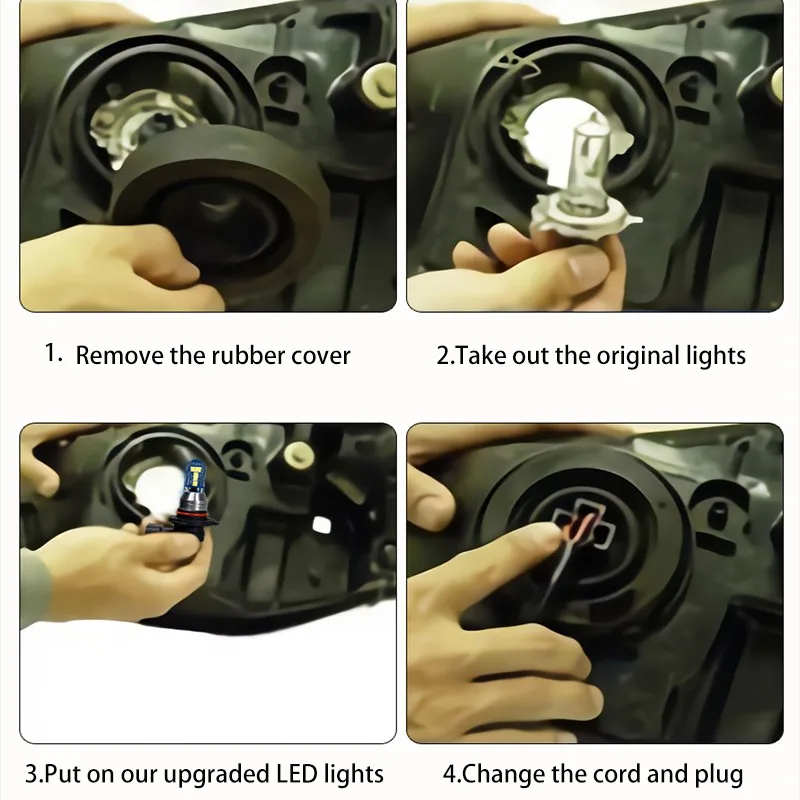 1. Remove the rubber cover

2.Take out the original lights

3.Put on our upgraded LED lights

4.Change the cord and plug