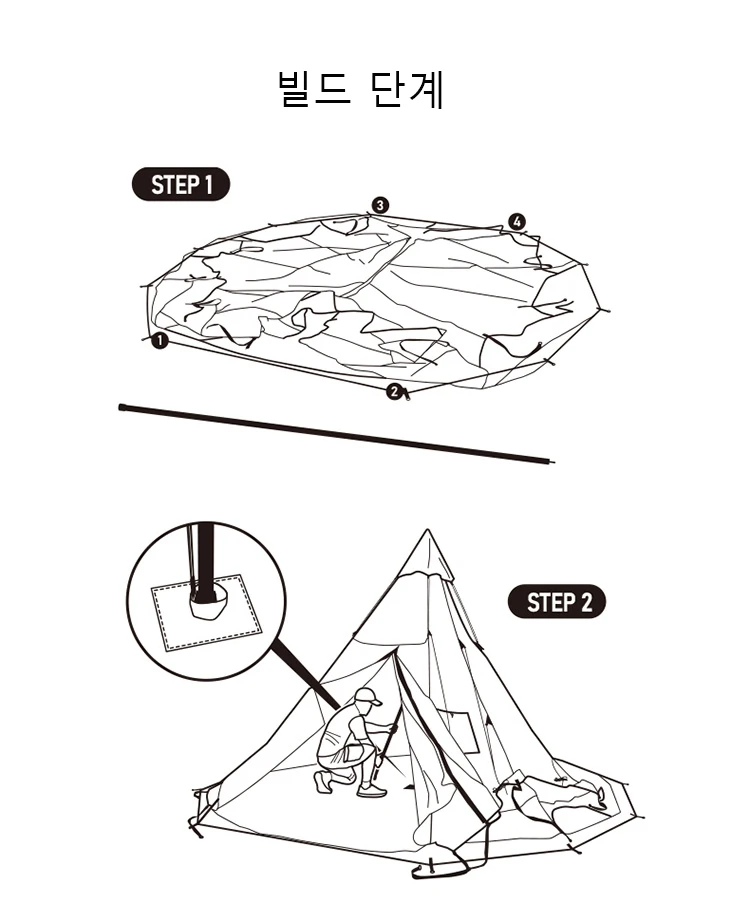 빌드 단계

STEP 1

3
4
1
2

STEP 2