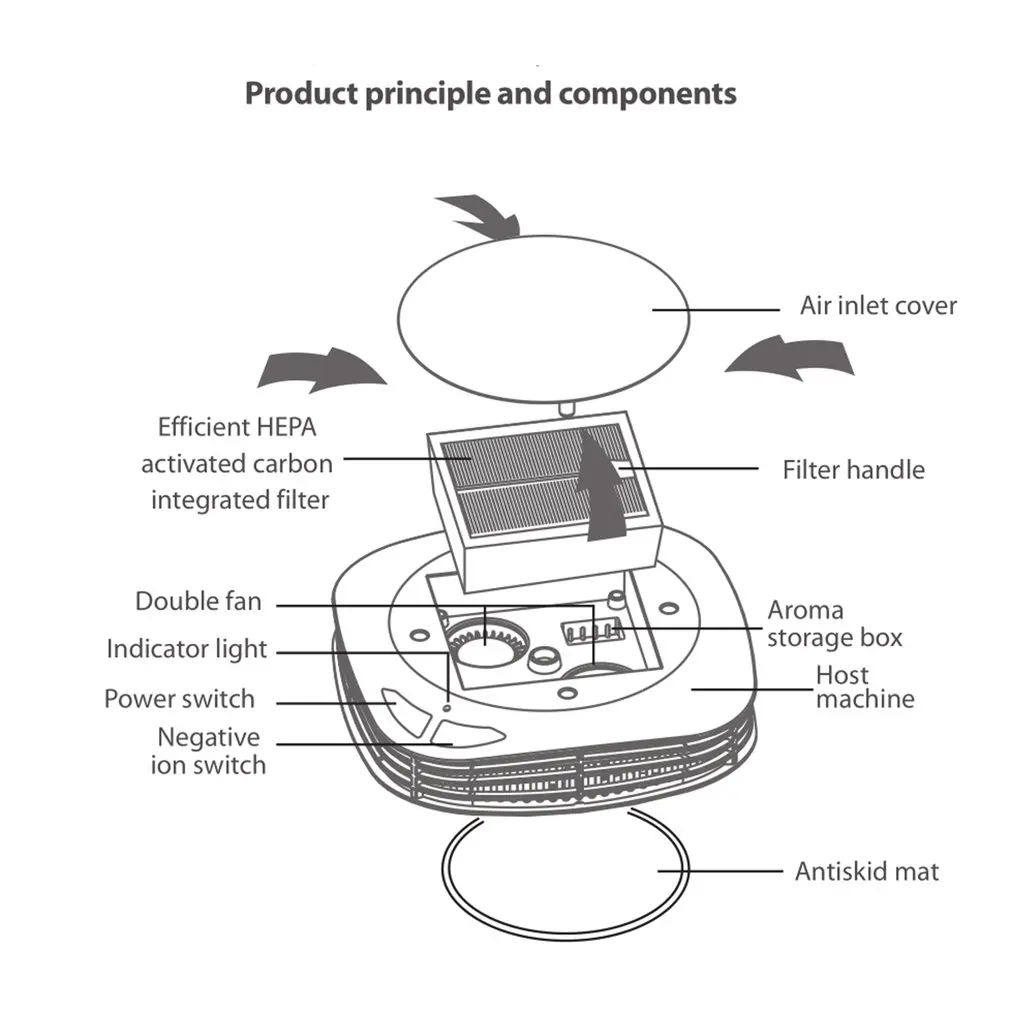 Product principle and components

Air inlet cover

Efficient HEPA activated carbon integrated filter

Filter handle

Double fan

Indicator light

Power switch

Negative ion switch

Aroma storage box

Host machine

Antiskid mat