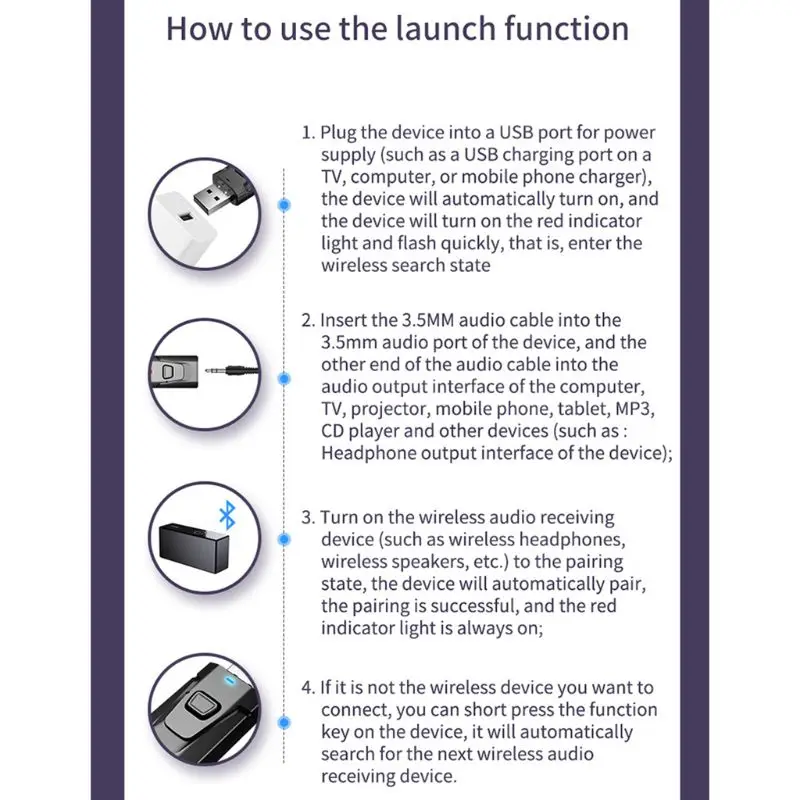 How to use the launch function

1. Plug the device into a USB port for power supply (such as a USB charging port on a TV, computer, or mobile phone charger), the device will automatically turn on, and the device will turn on the red indicator light and flash quickly, that is, enter the wireless search state

2. Insert the 3.5MM audio cable into the 3.5mm audio port of the device, and the other end of the audio cable into the audio output interface of the computer, TV, projector, mobile phone, tablet, MP3, CD player and other devices (such as : Headphone output interface of the device);

3. Turn on the wireless audio receiving device (such as wireless headphones, wireless speakers, etc.) to the pairing state, the device will automatically pair, the pairing is successful, and the red indicator light is always on;

4. If it is not the wireless device you want to connect, you can short press the function key on the device, it will automatically search for the next wireless audio receiving device.