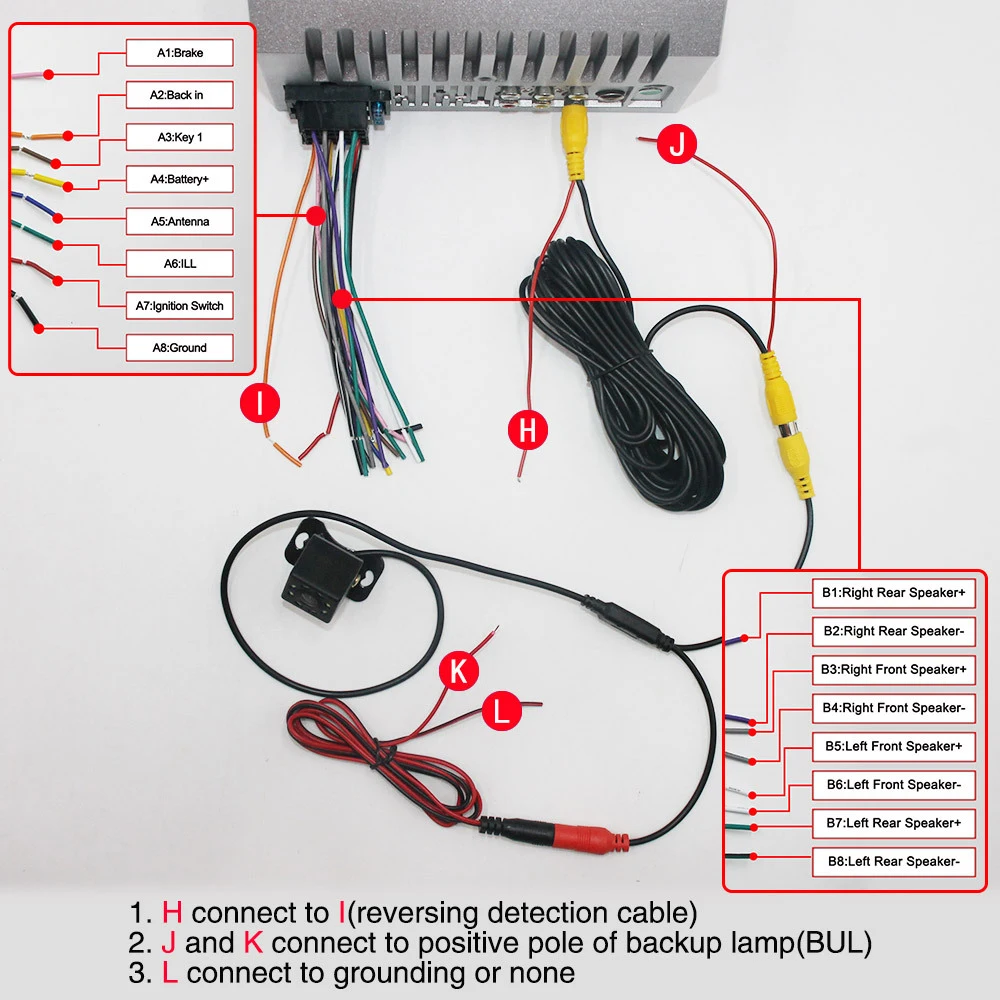 A1:Brake
A2:Back in
A3:Key 1
A4:Battery+
A5:Antenna
A6:ILL
A7:Ignition Switch
A8:Ground

J
I
H

B1:Right Rear Speaker+
B2:Right Rear Speaker-
B3:Right Front Speaker+
B4:Right Front Speaker-
B5:Left Front Speaker+
B6:Left Front Speaker-
B7:Left Rear Speaker+
B8:Left Rear Speaker-

K
L

1. H connect to I(reversing detection cable)
2. J and K connect to positive pole of backup lamp(BUL)
3. L connect to grounding or none