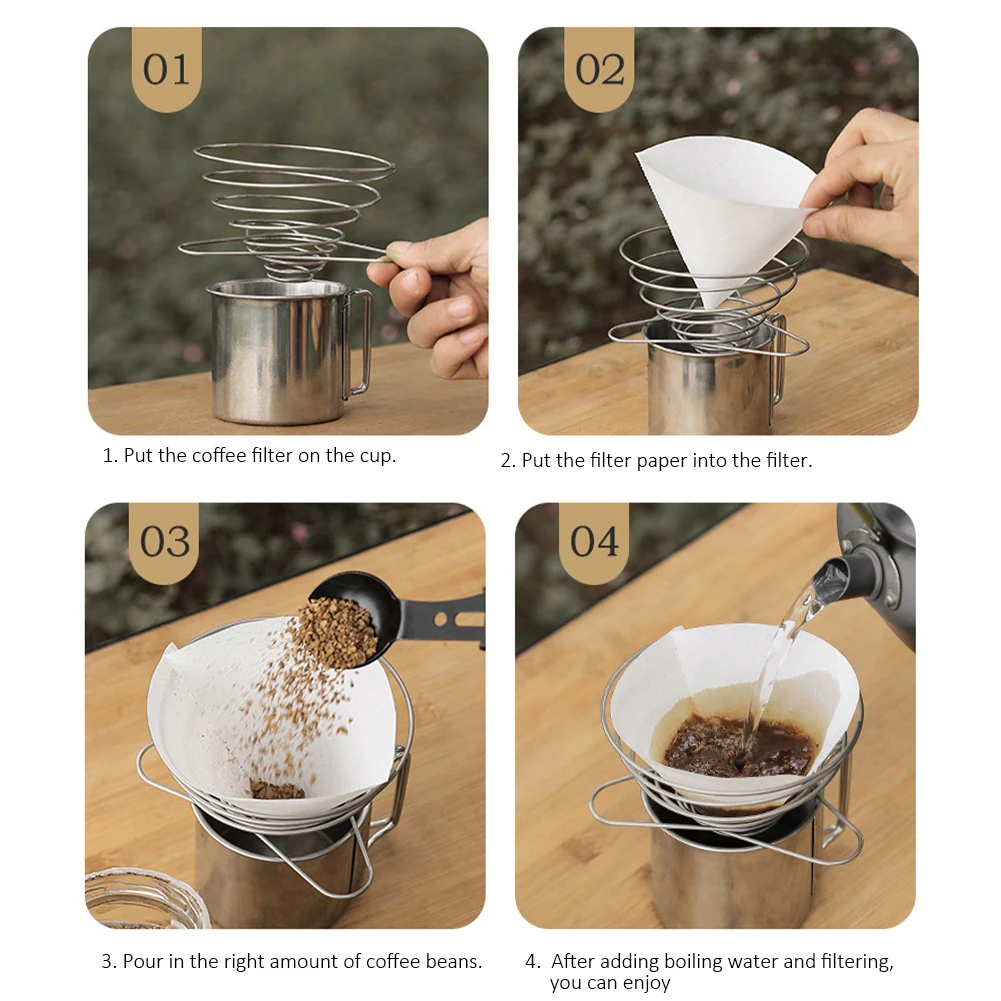 01

1. Put the coffee filter on the cup.

02

2. Put the filter paper into the filter.

03

3. Pour in the right amount of coffee beans.

04

4. After adding boiling water and filtering, you can enjoy