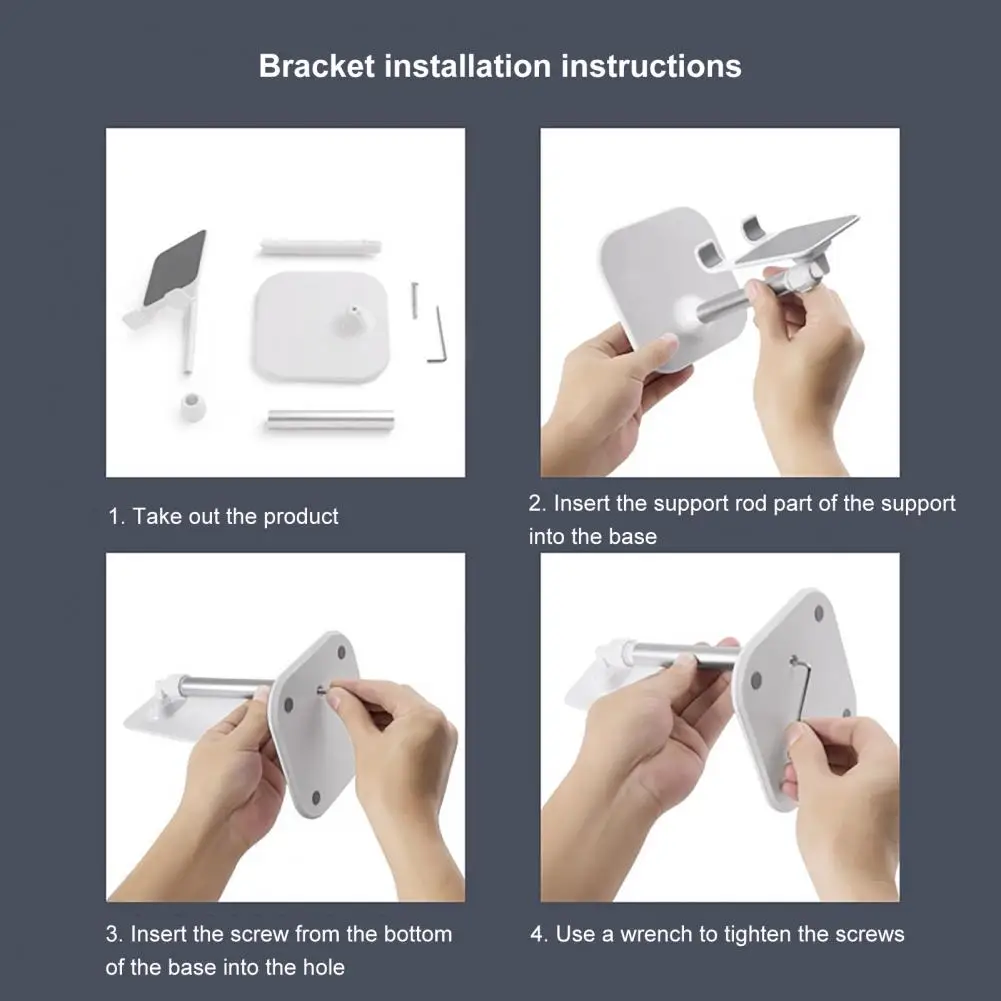 Bracket installation instructions

1. Take out the product

2. Insert the support rod part of the support into the base

3. Insert the screw from the bottom of the base into the hole

4. Use a wrench to tighten the screws