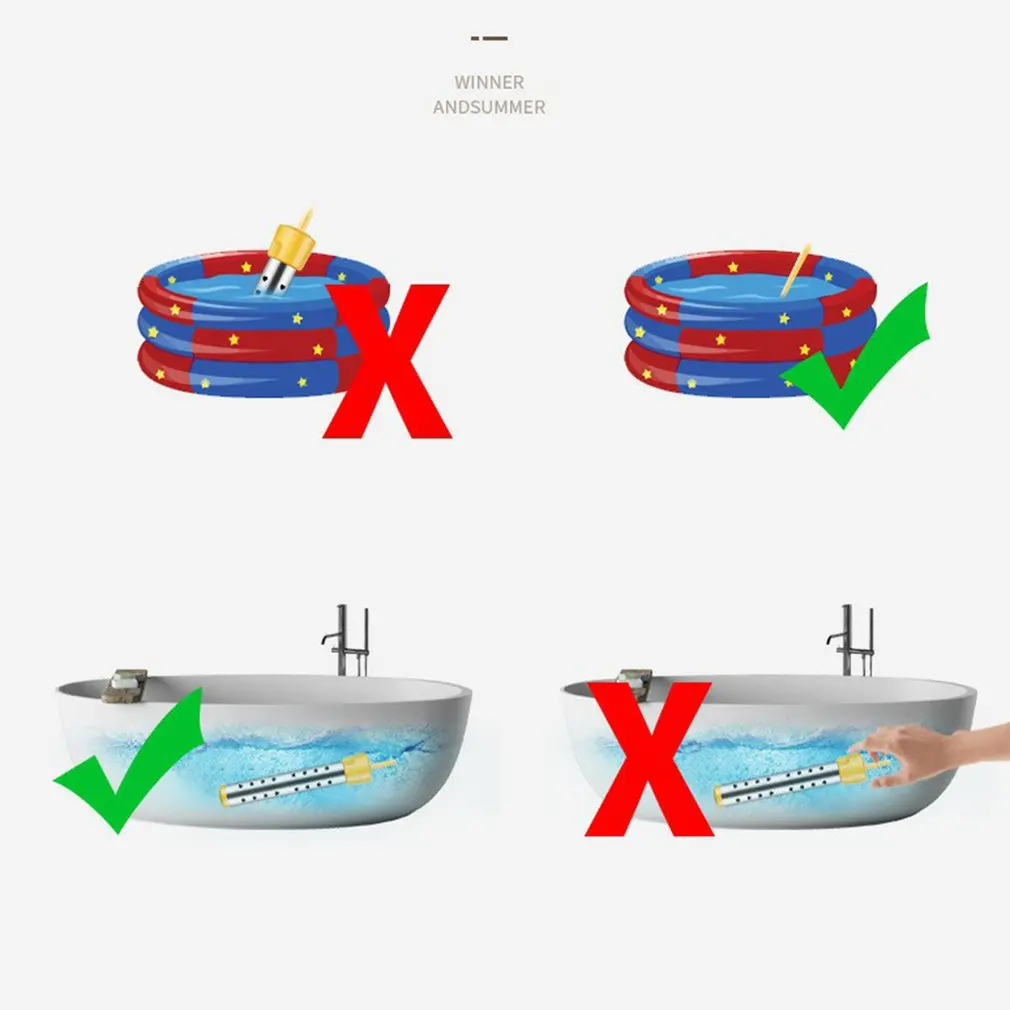 WINNER
ANDSUMMER