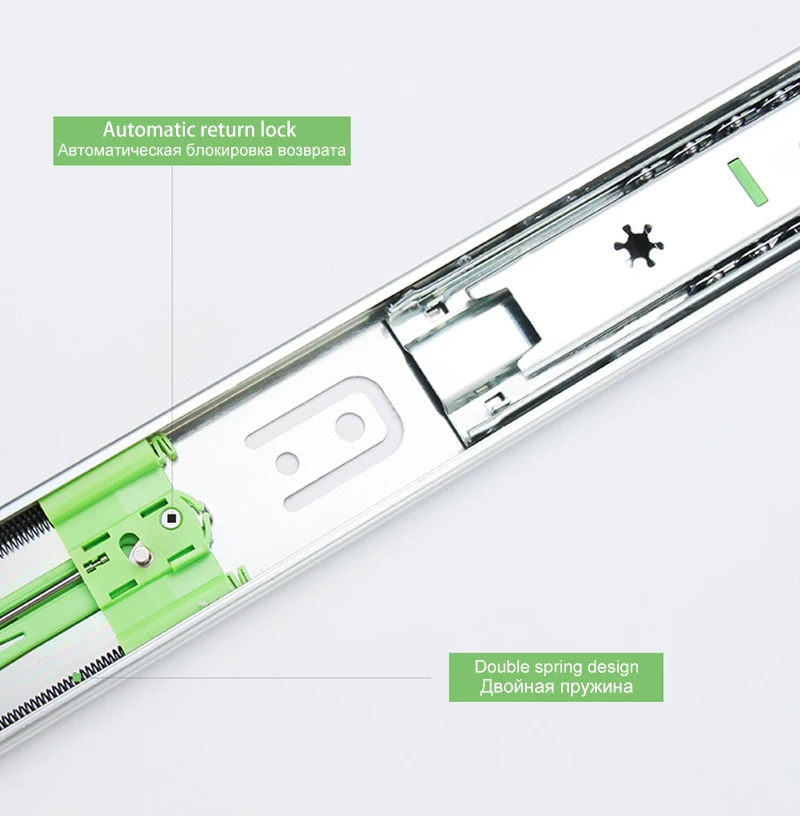 Automatic return lock
Автоматическая блокировка возврата

Double spring design
Двойная пружина