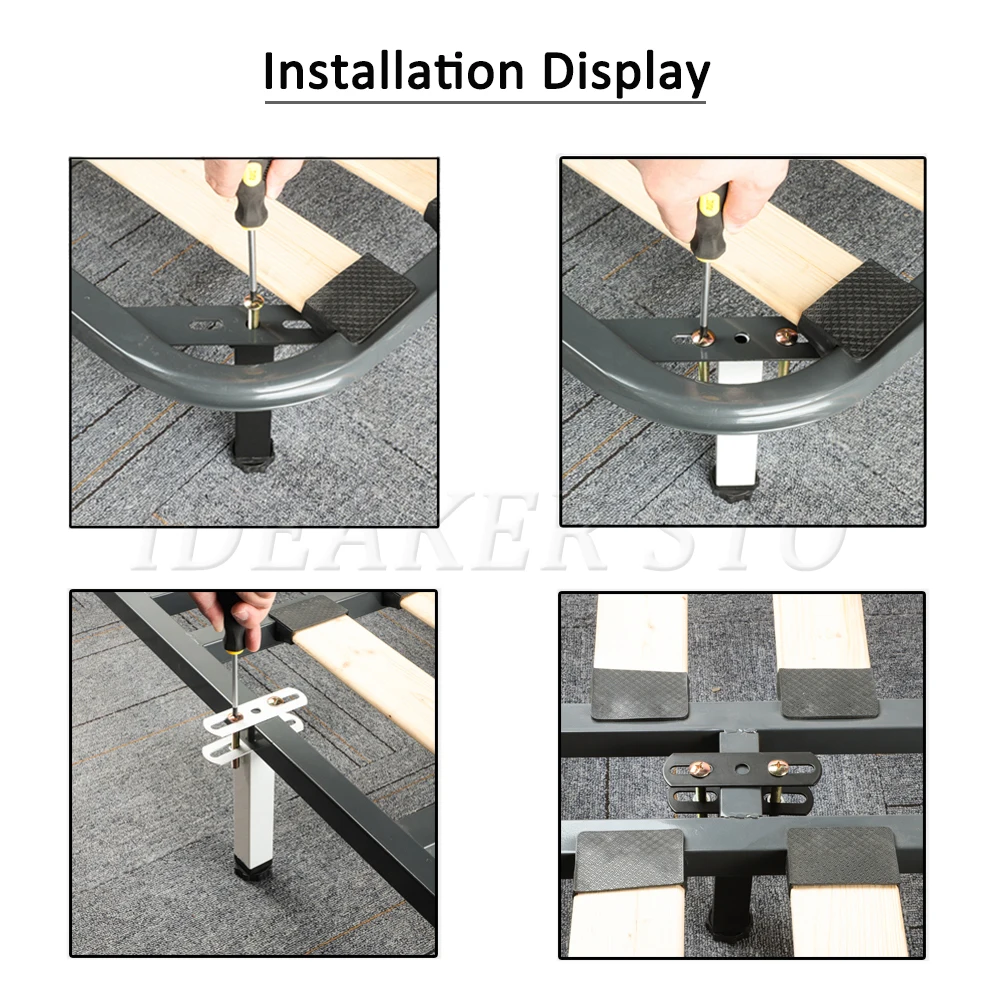 Installation Display

IDEAKER STO