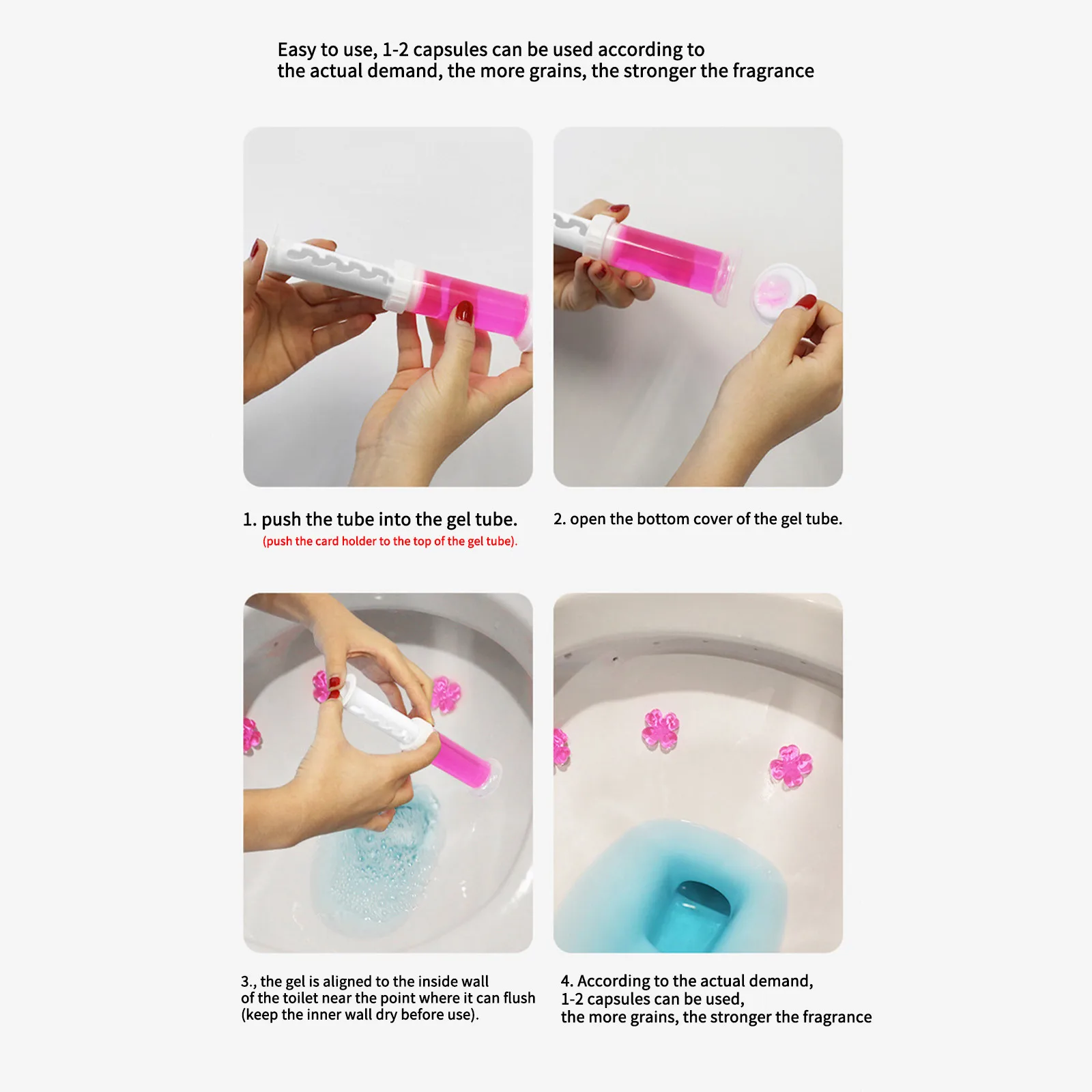 Easy to use, 1-2 capsules can be used according to the actual demand, the more grains, the stronger the fragrance

1. push the tube into the gel tube.
(push the card holder to the top of the gel tube).

2. open the bottom cover of the gel tube.

3., the gel is aligned to the inside wall of the toilet near the point where it can flush (keep the inner wall dry before use).

4. According to the actual demand, 1-2 capsules can be used, the more grains, the stronger the fragrance