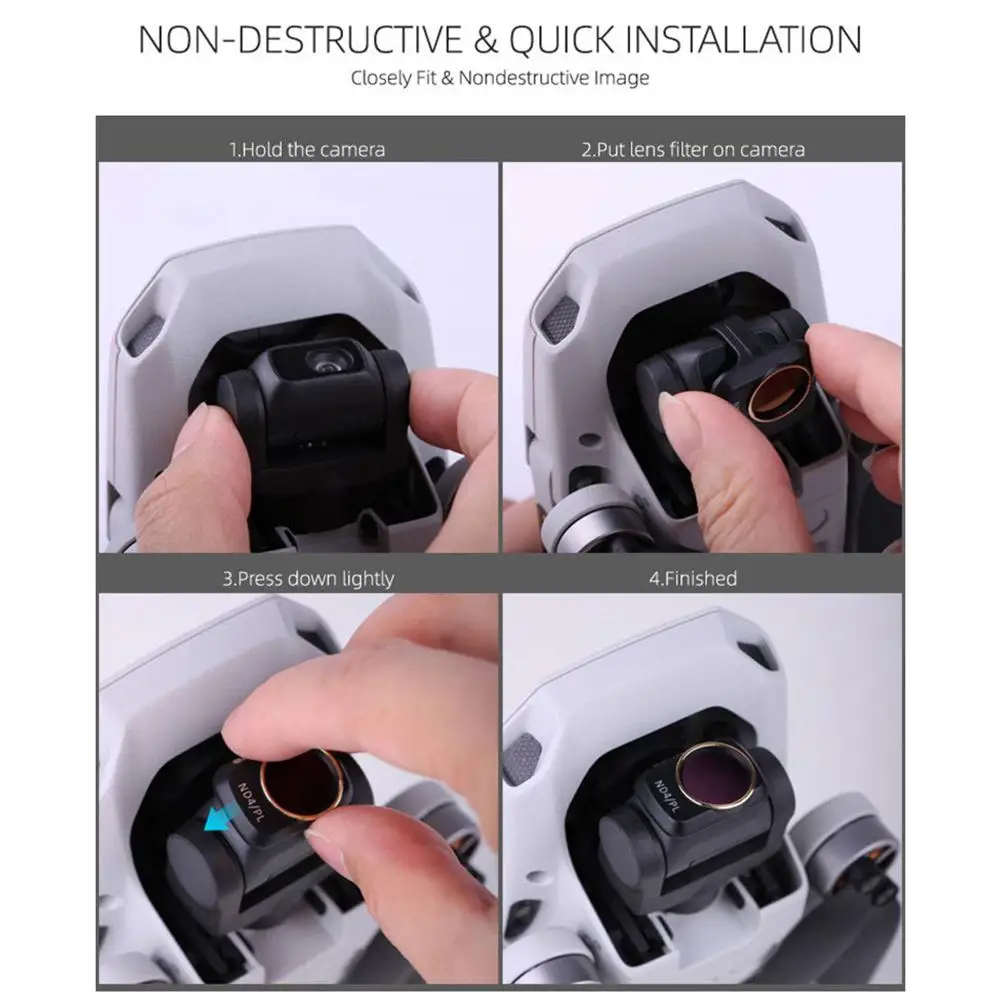 NON-DESTRUCTIVE & QUICK INSTALLATION
Closely Fit & Nondestructive Image

1.Hold the camera

2.Put lens filter on camera

3.Press down lightly

ND4/PL

4.Finished

ND4/PL