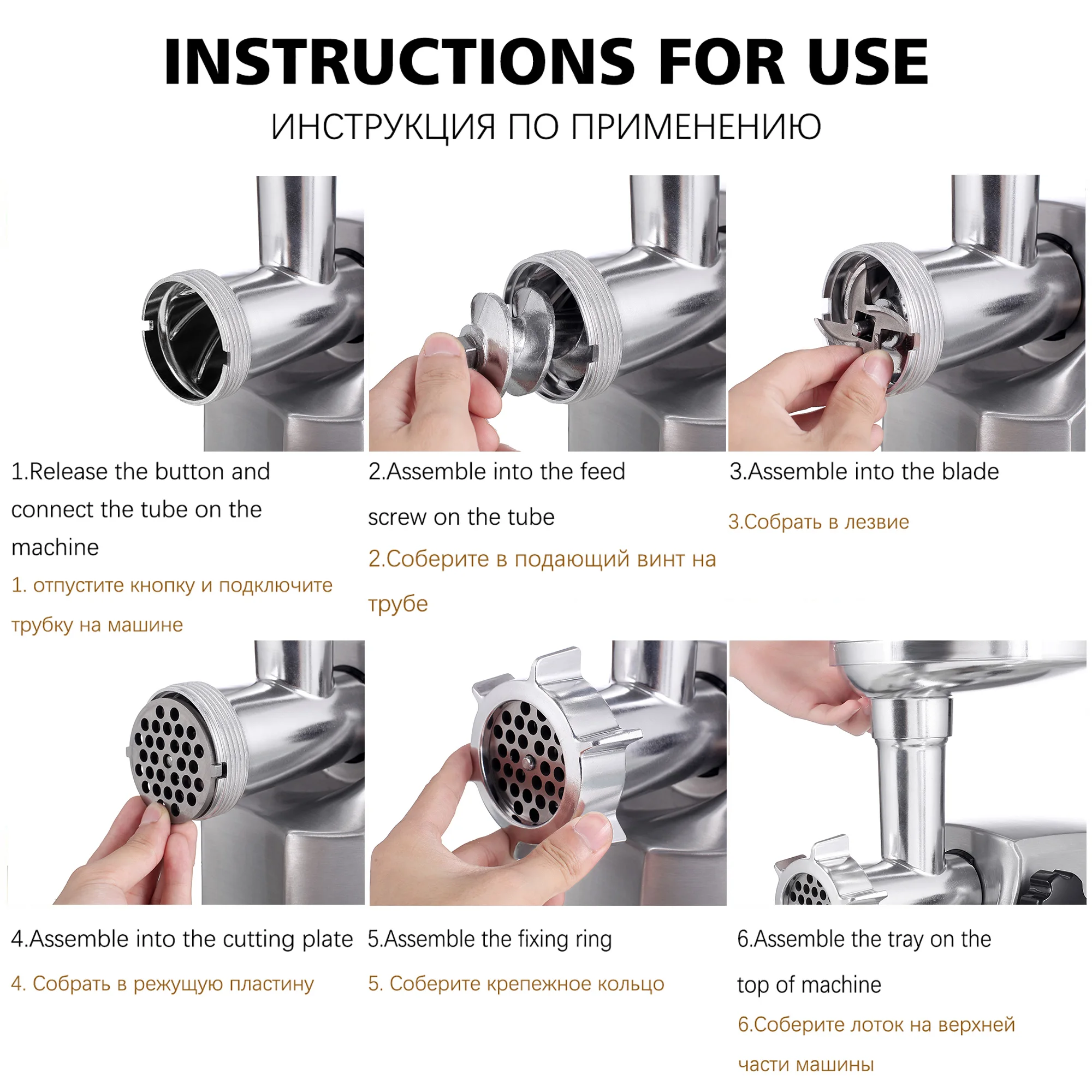 INSTRUCTIONS FOR USE

ИНСТРУКЦИЯ ПО ПРИМЕНЕНИЮ

1.Release the button and connect the tube on the machine

1. отпустите кнопку и подключите трубку на машине

2.Assemble into the feed screw on the tube

2.Соберите в подающий винт на трубе

3.Assemble into the blade

3.Собрать в лезвие

4.Assemble into the cutting plate

4. Собрать в режущую пластину

5.Assemble the fixing ring

5. Соберите крепежное кольцо

6.Assemble the tray on the top of machine

6.Соберите лоток на верхней части машины