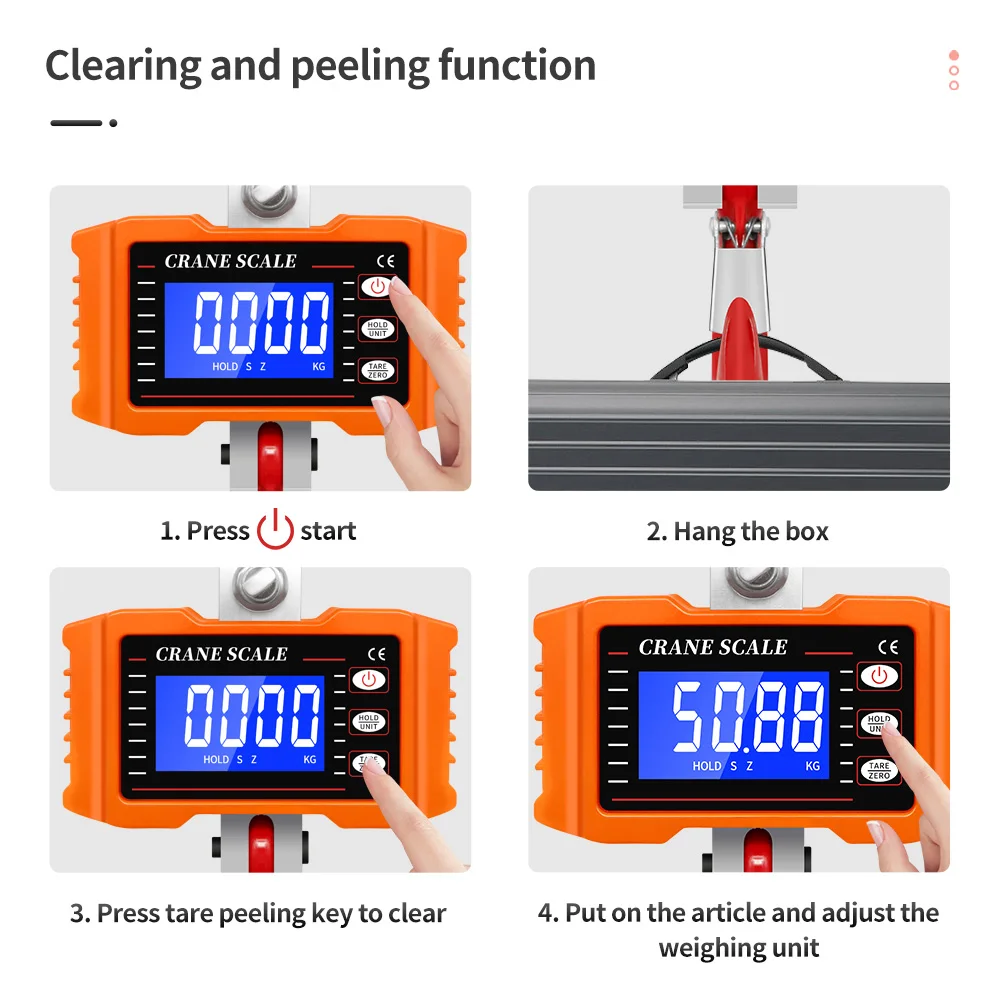 Clearing and peeling function

CRANE SCALE
CE
0000
HOLD S Z
KG
HOLD
UNIT
TARE
ZERO

1. Press start

2. Hang the box

CRANE SCALE
CE
0000
HOLD S Z
KG
HOLD
UNIT
TARE
ZERO

3. Press tare peeling key to clear

CRANE SCALE
CE
50.88
HOLD S Z
KG
HOLD
UNIT
TARE
ZERO

4. Put on the article and adjust the weighing unit