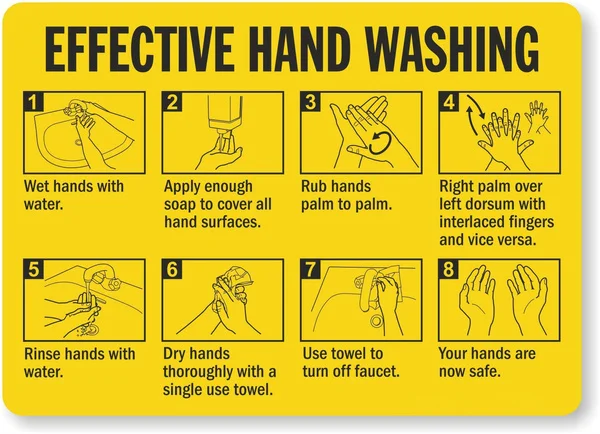 EFFECTIVE HAND WASHING

1
Wet hands with water.

2
Apply enough soap to cover all hand surfaces.

3
Rub hands palm to palm.

4
Right palm over left dorsum with interlaced fingers and vice versa.

5
Rinse hands with water.

6
Dry hands thoroughly with a single use towel.

7
Use towel to turn off faucet.

8
Your hands are now safe.