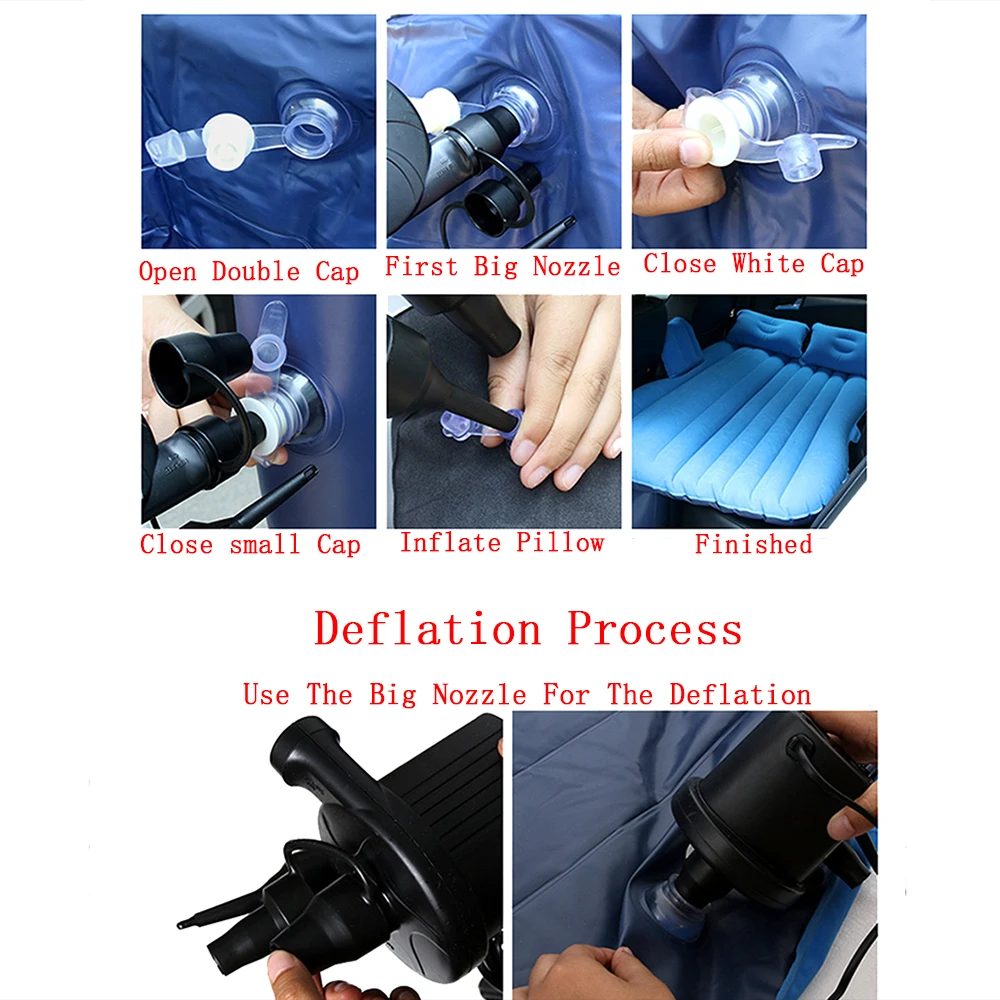 Open Double Cap
First Big Nozzle
Close White Cap
Close small Cap
Inflate Pillow
Finished

Deflation Process

Use The Big Nozzle For The Deflation