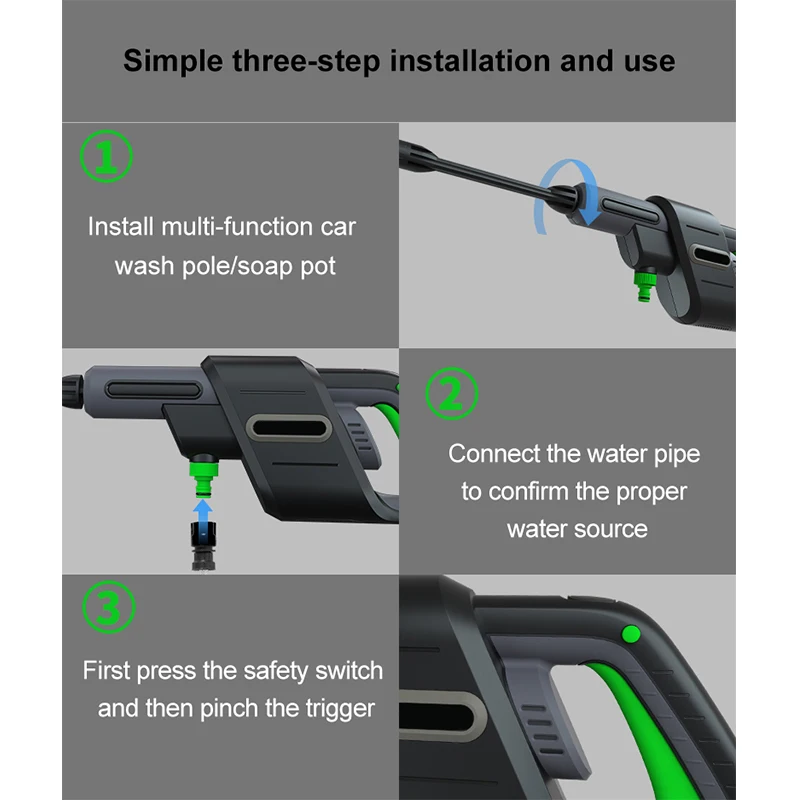 Simple three-step installation and use

①

Install multi-function car wash pole/soap pot

②

Connect the water pipe to confirm the proper water source

③

First press the safety switch and then pinch the trigger