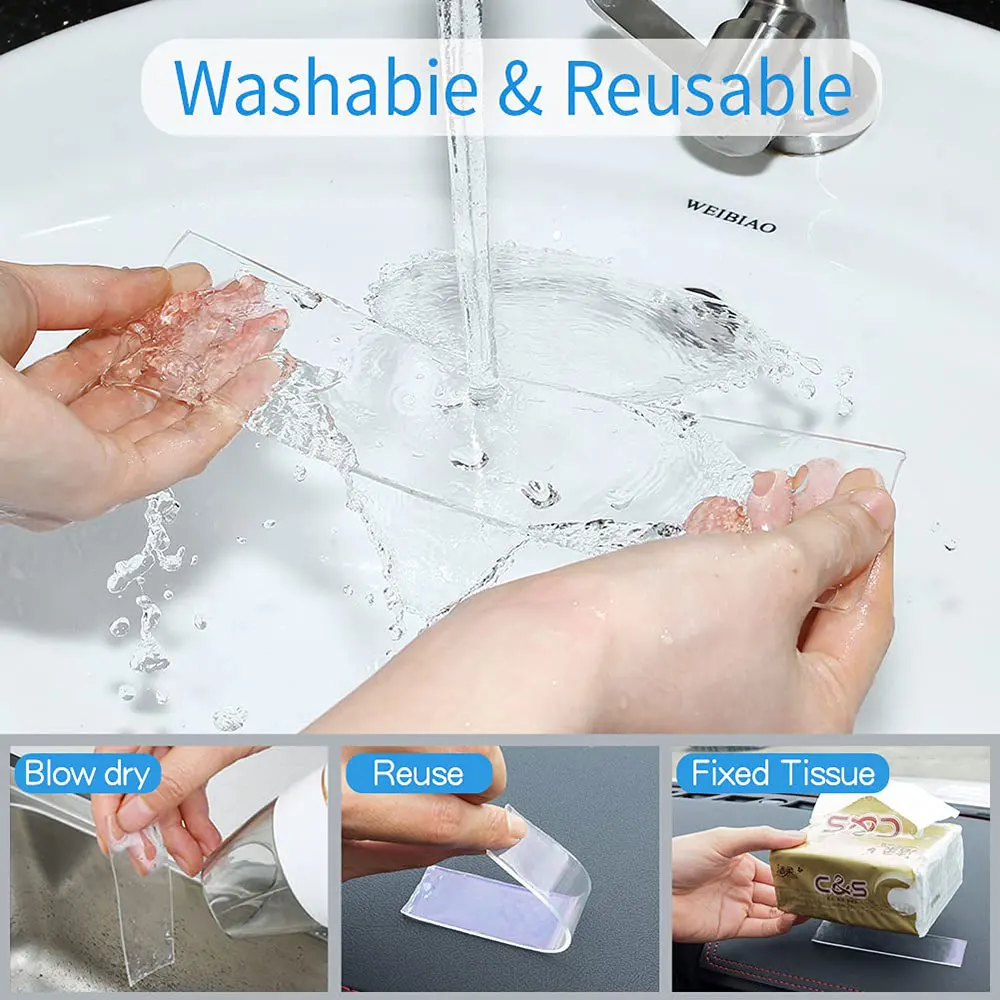 Washabie & Reusable

WEIBIAO

Blow dry

Reuse

Fixed Tissue

C&S

C&S